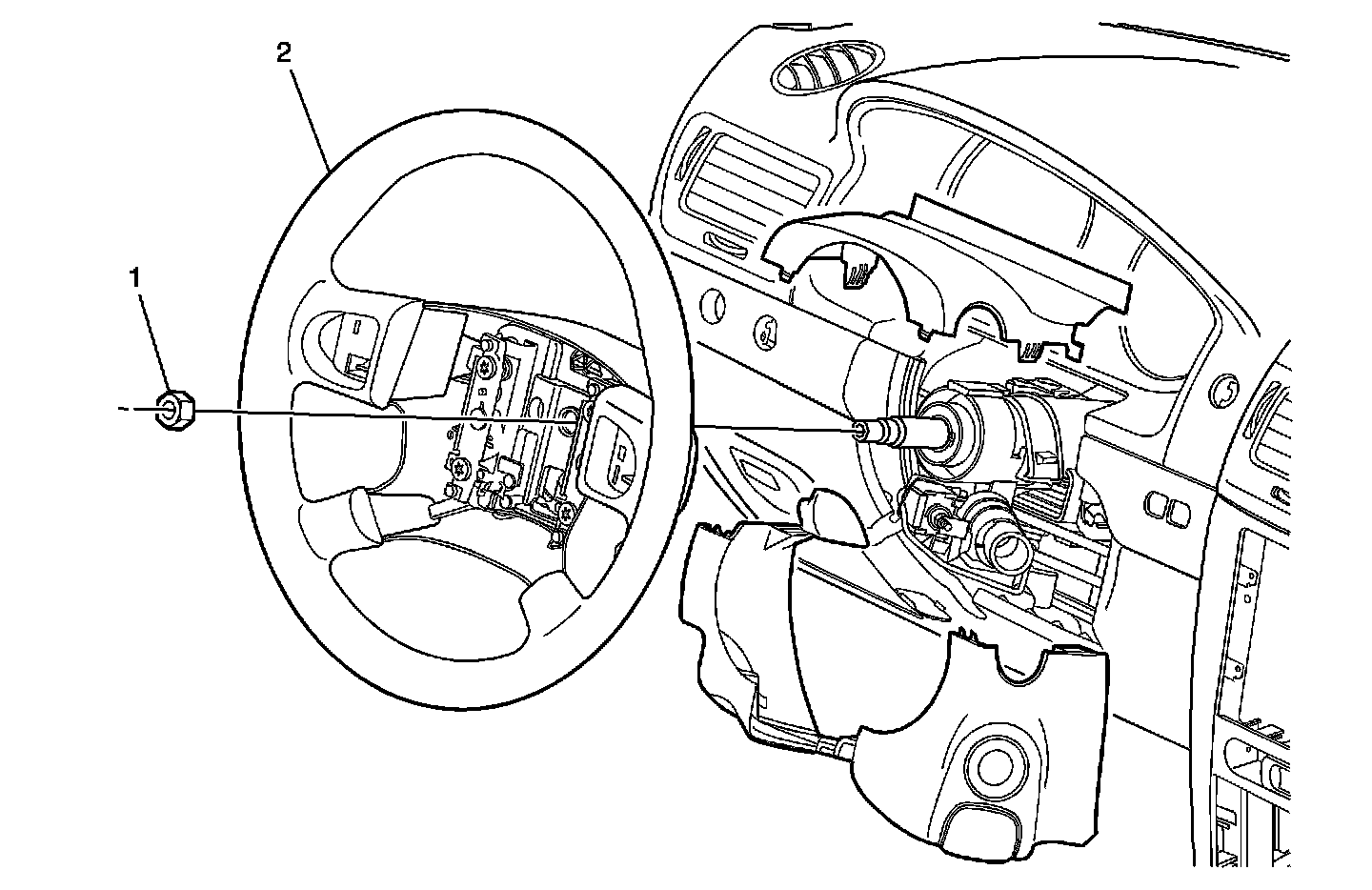 2

1