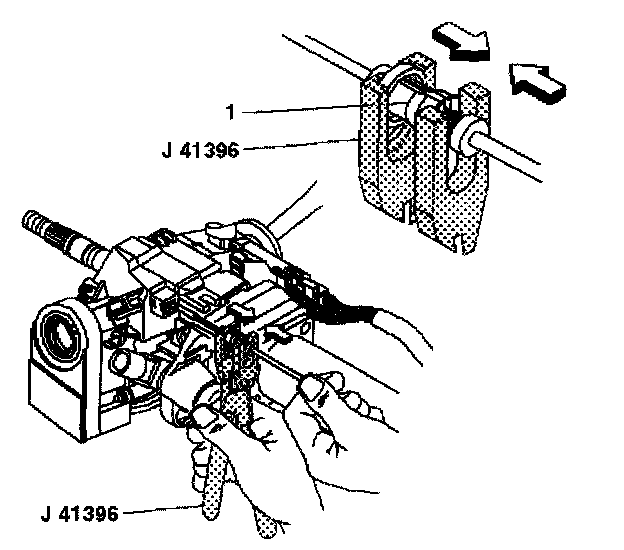 1
J 41396
J 41396