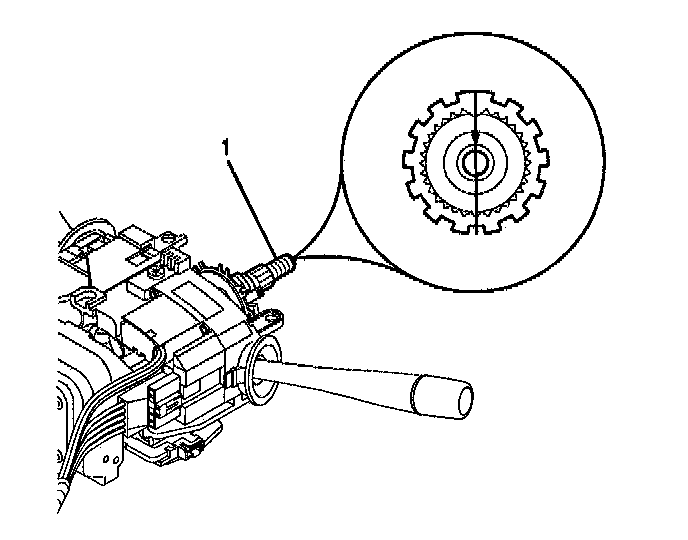 1