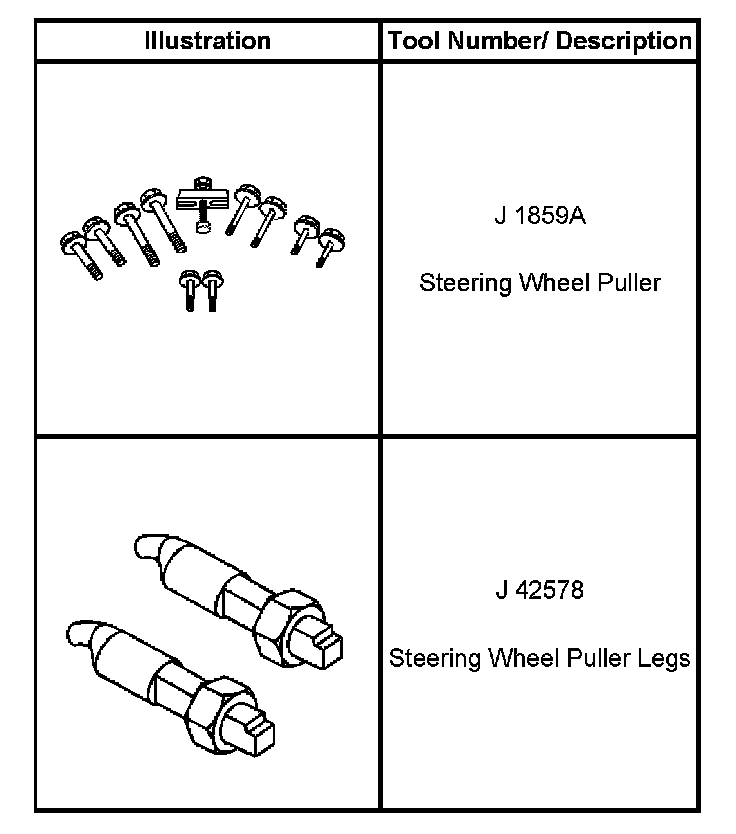 | Illustration | Tool Number/ Description |
|---|---|
| | J 1859A<br><br>Steering Wheel Puller |
| | J 42578<br><br>Steering Wheel Puller Legs |