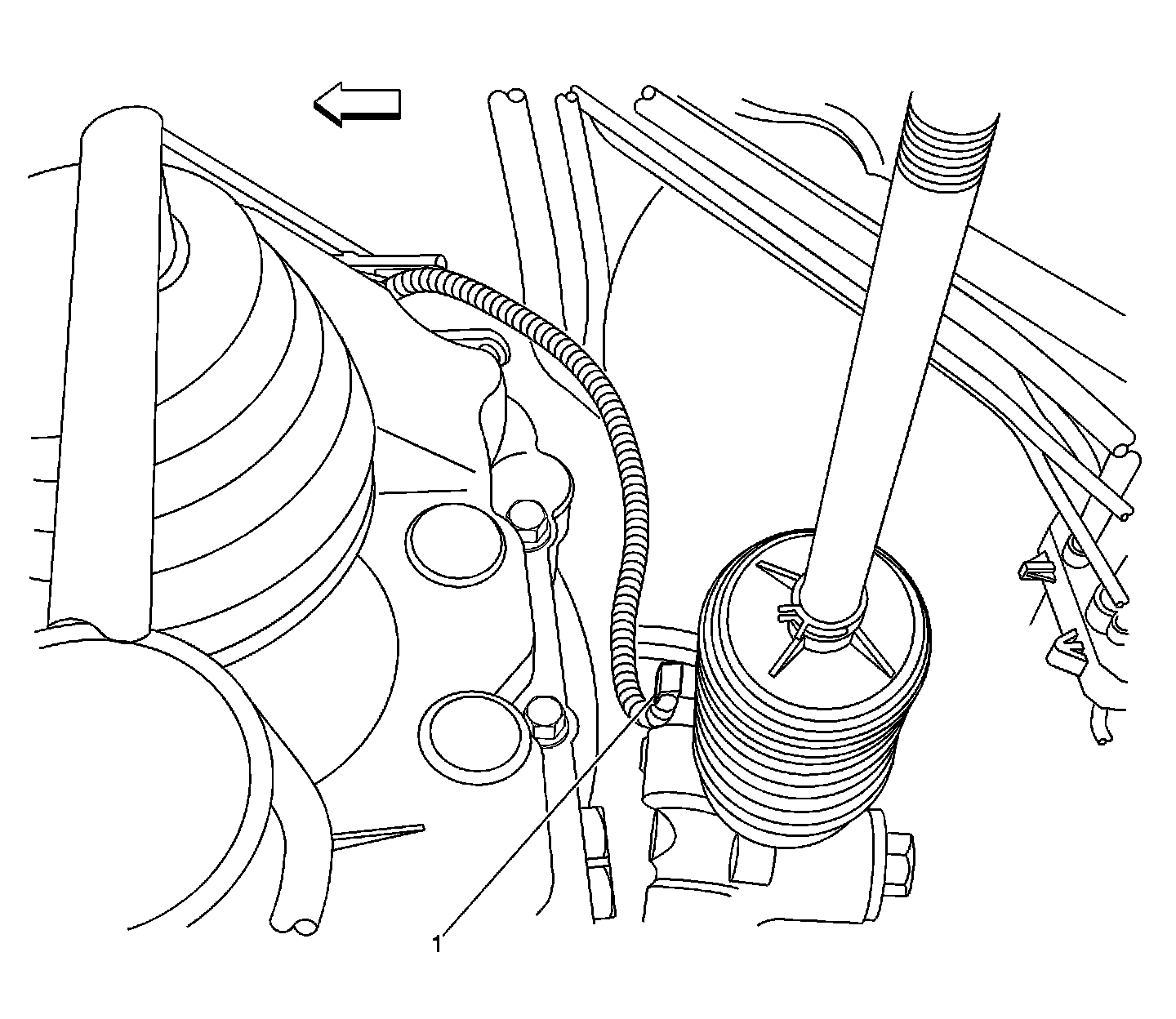 1