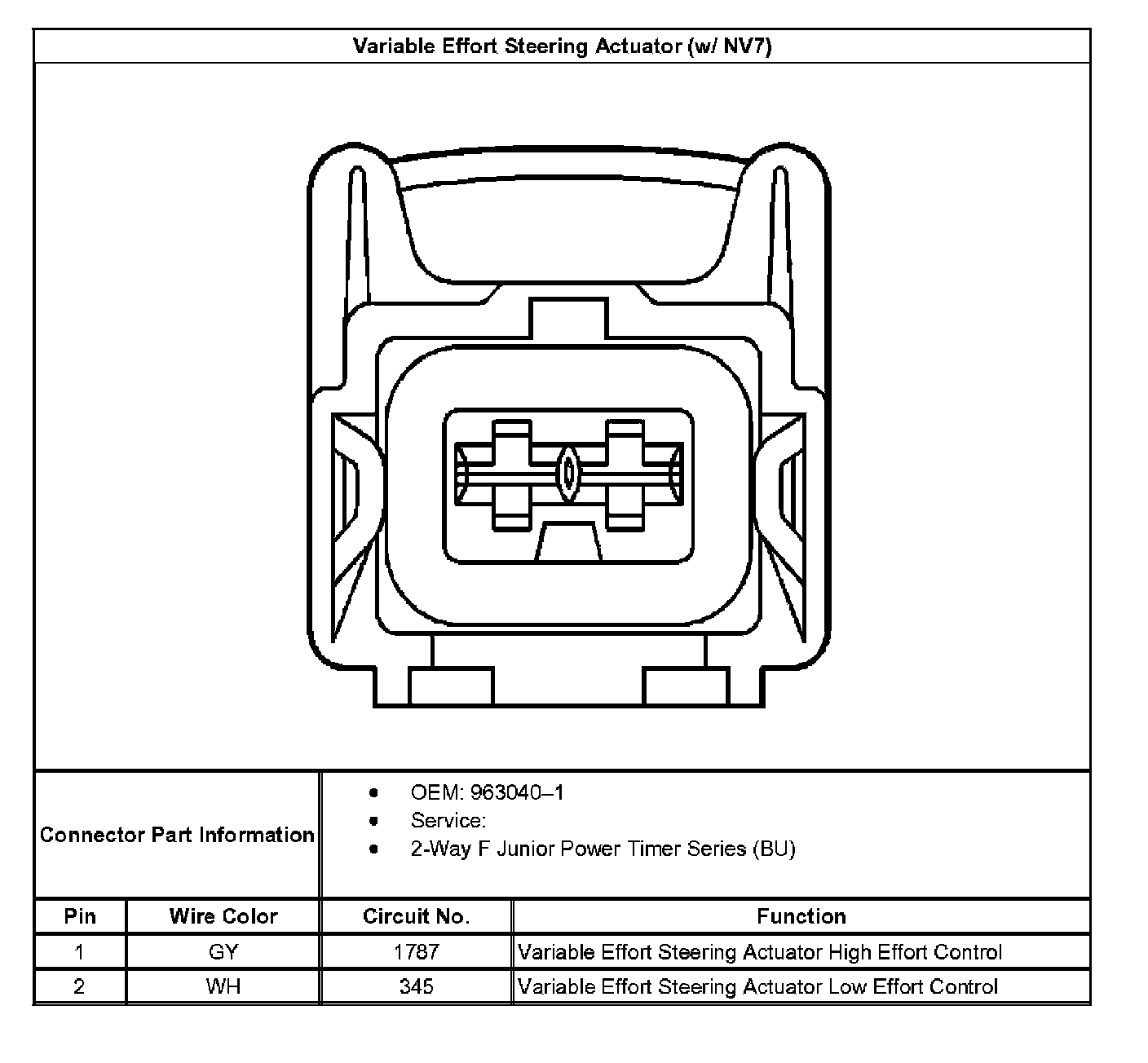 Variable Effort Steering Actuator (w/ NV7)

Connector Part Information

- OEM: 963040–1
- Service:
- 2-Way F Junior Power Timer Series (BU)

| Pin | Wire Color | Circuit No. | Function |
|---|---|---|---|
| 1 | GY | 1787 | Variable Effort Steering Actuator High Effort Control |
| 2 | WH | 345 | Variable Effort Steering Actuator Low Effort Control |