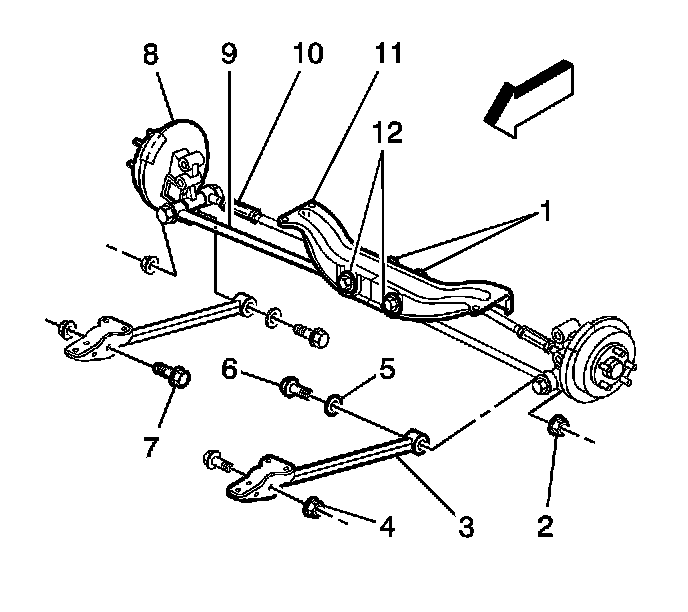 8
9
10
11
12
1
6
5
7
4
3
2