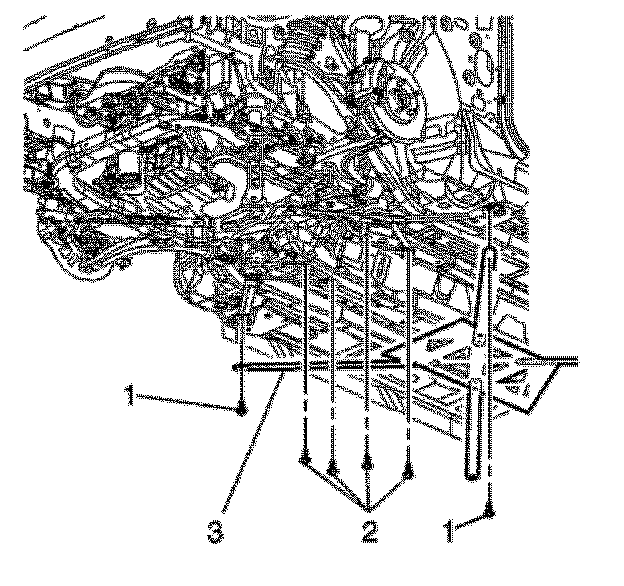 1
3
2
1