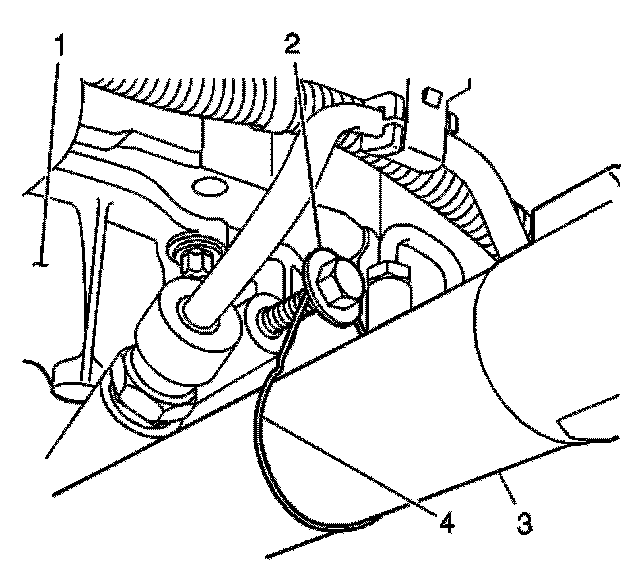 1
2
4
3