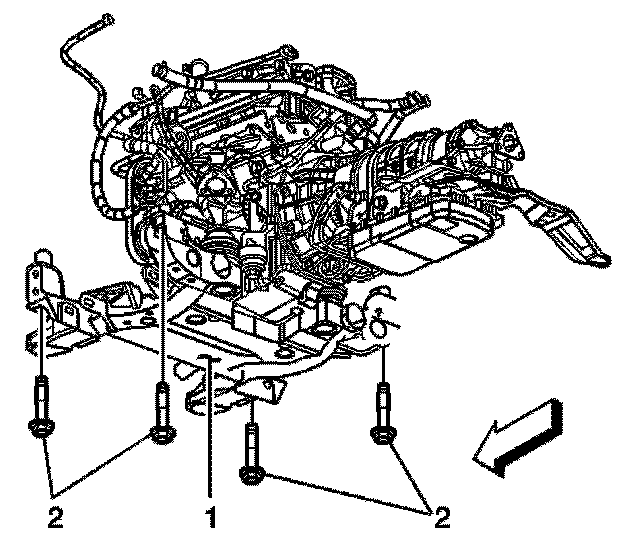 2
1
2