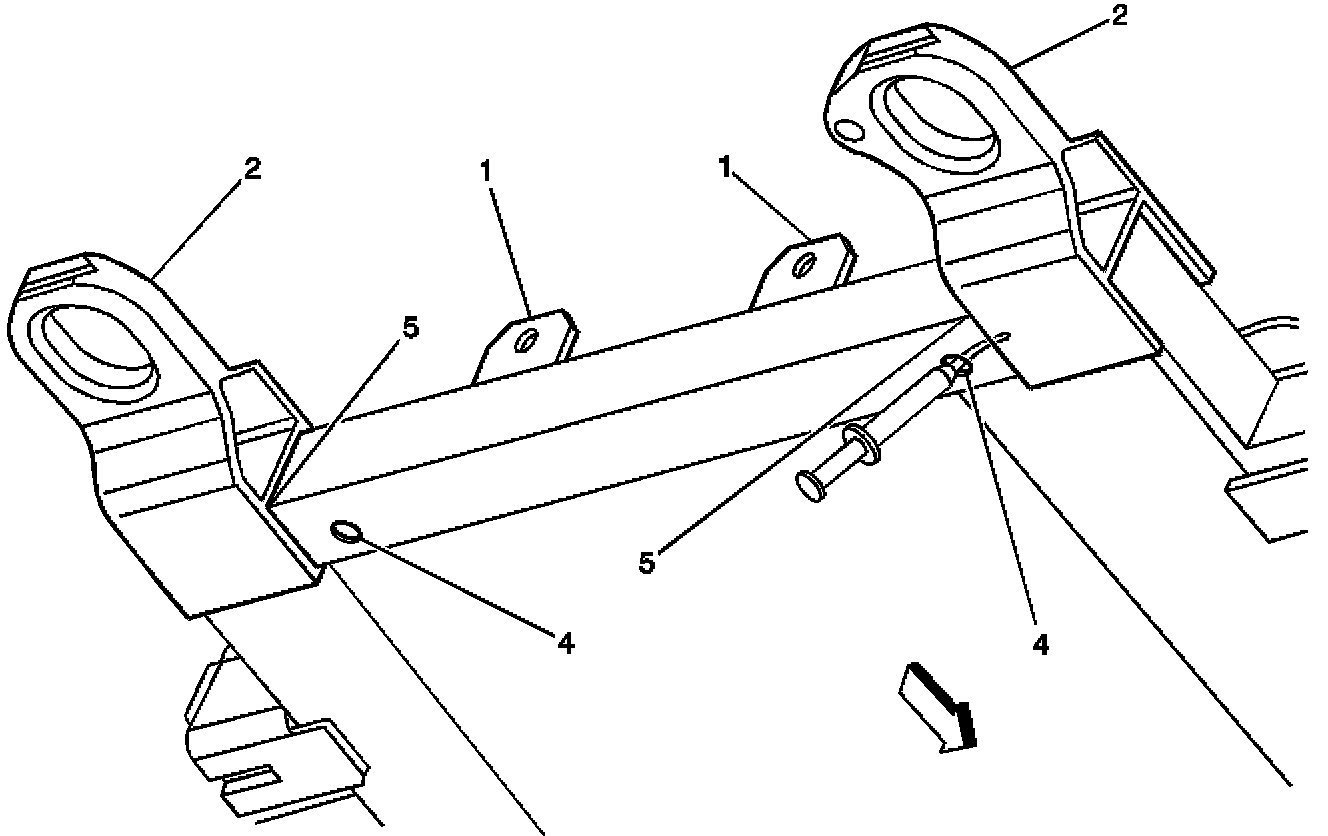 2
2
1
1
5
5
4
4