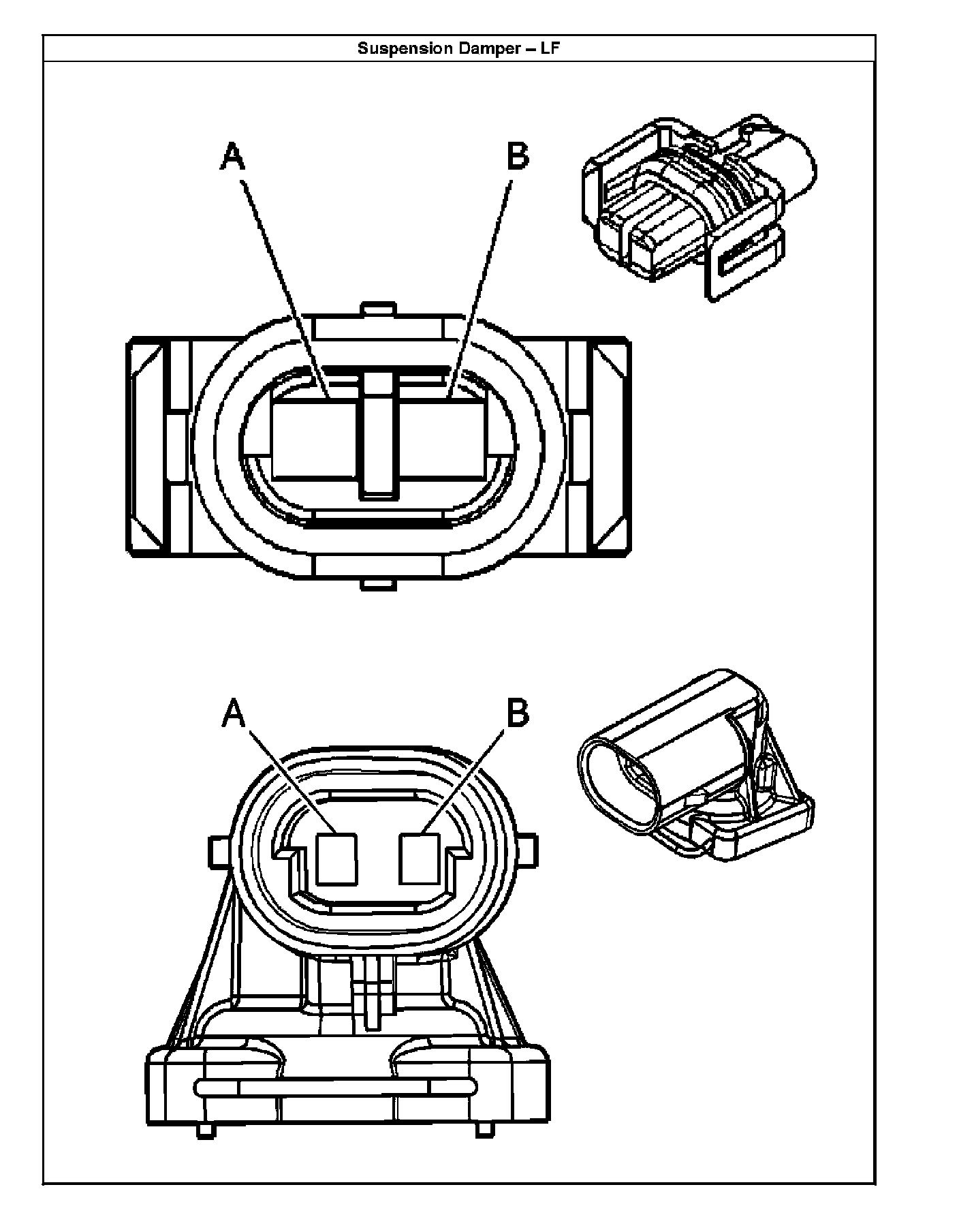 Suspension Damper – LF

A

B

A

B