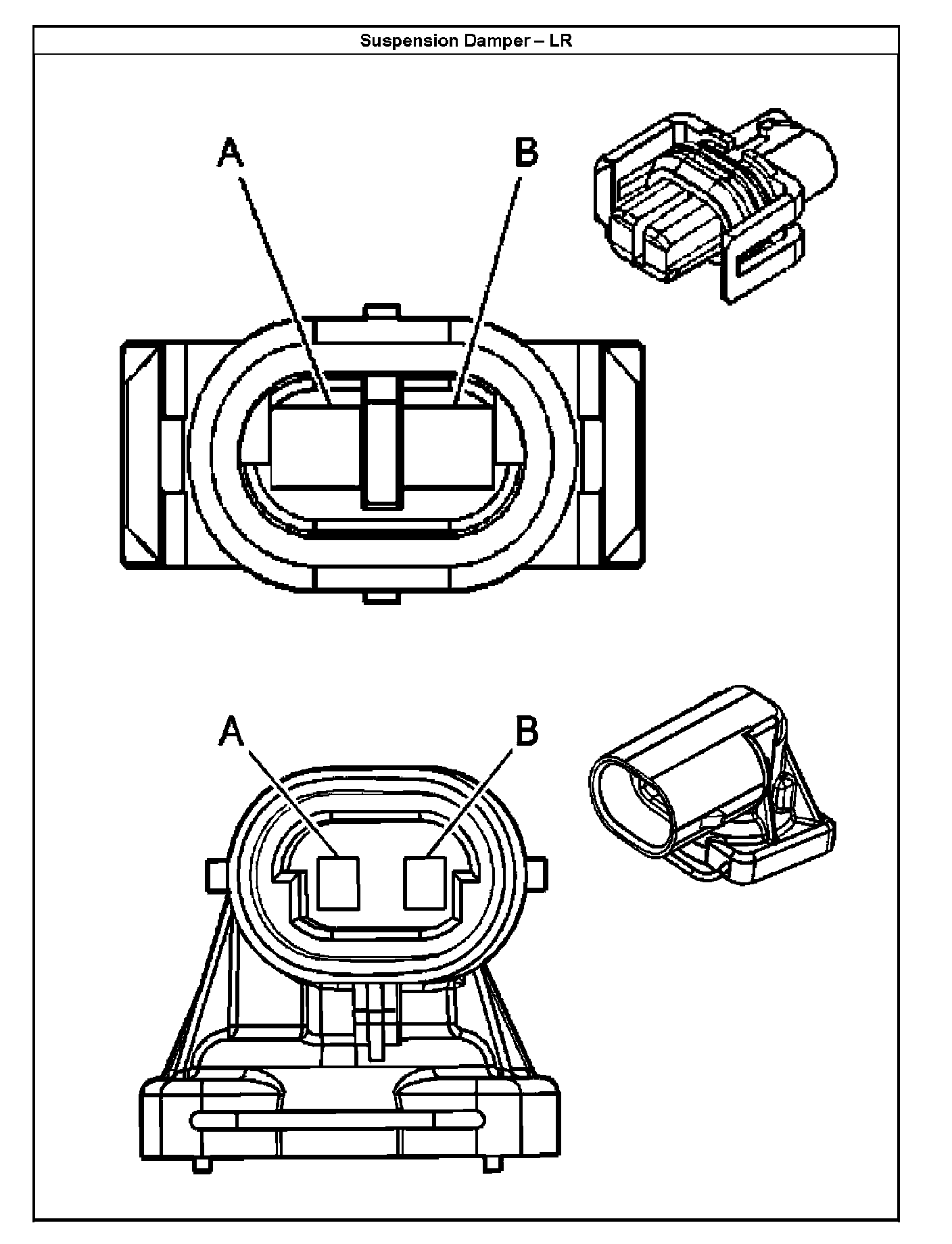 Suspension Damper – LR

A
B

A
B