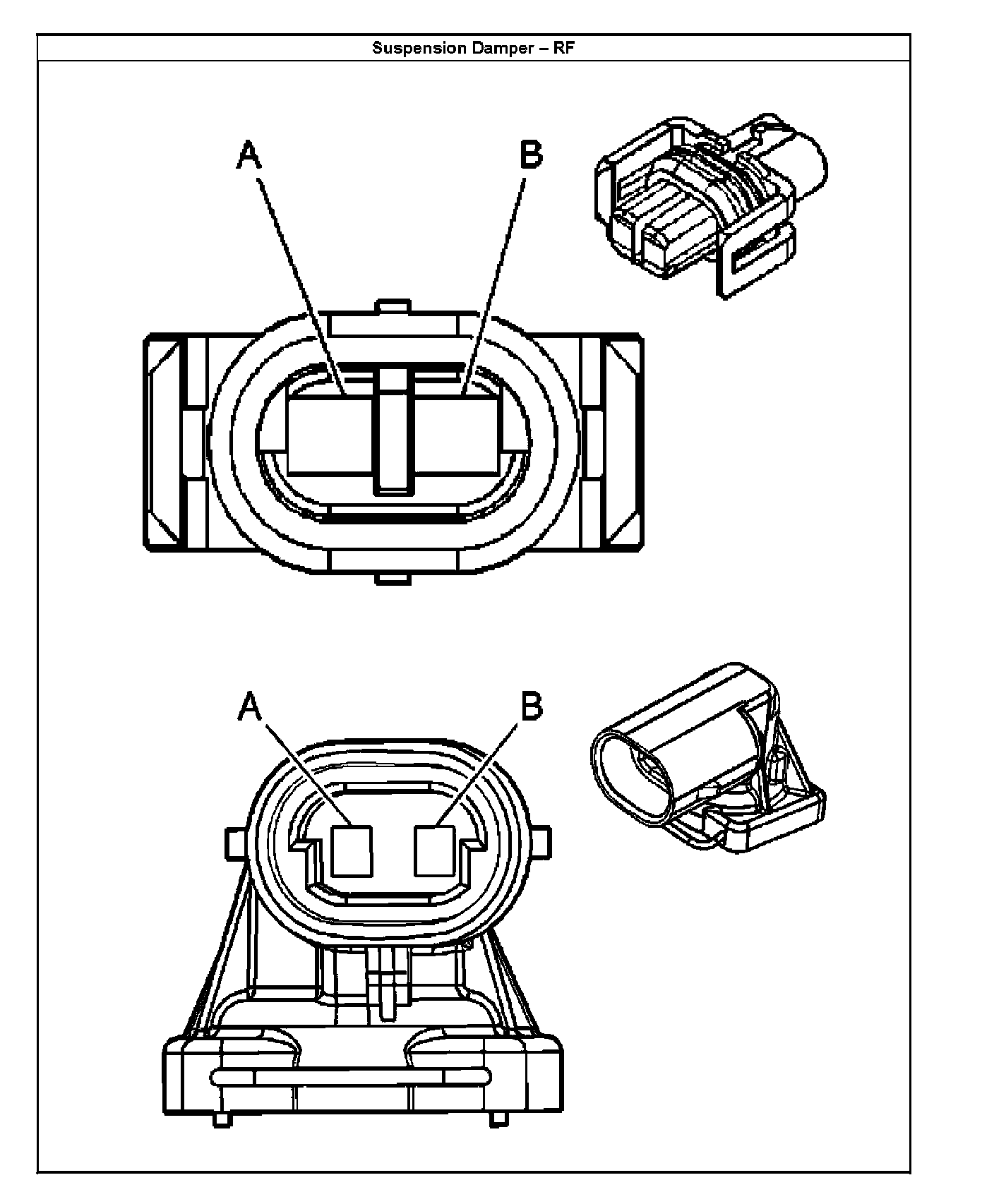 Suspension Damper – RF

A

B

A

B