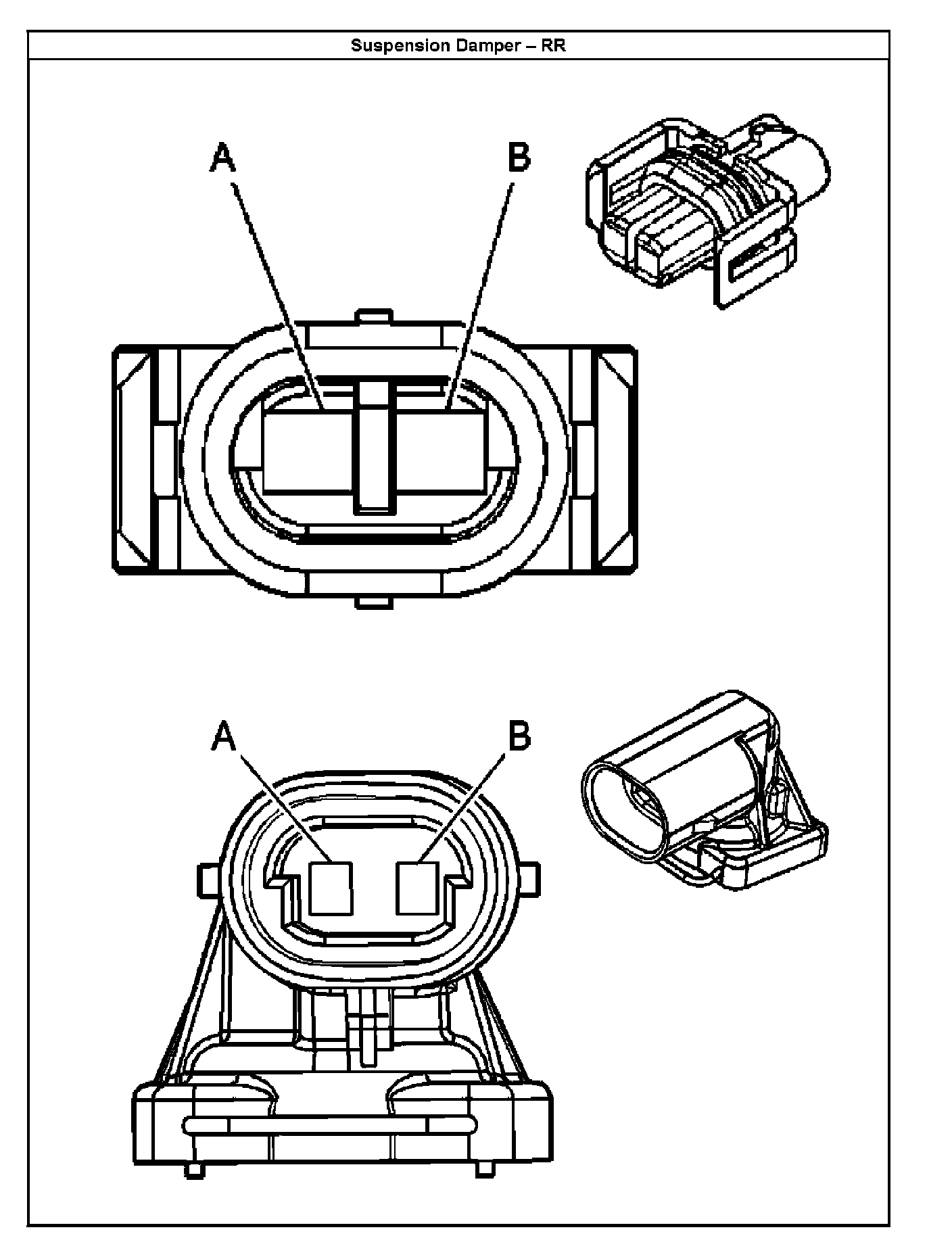 Suspension Damper – RR

A
B

A
B