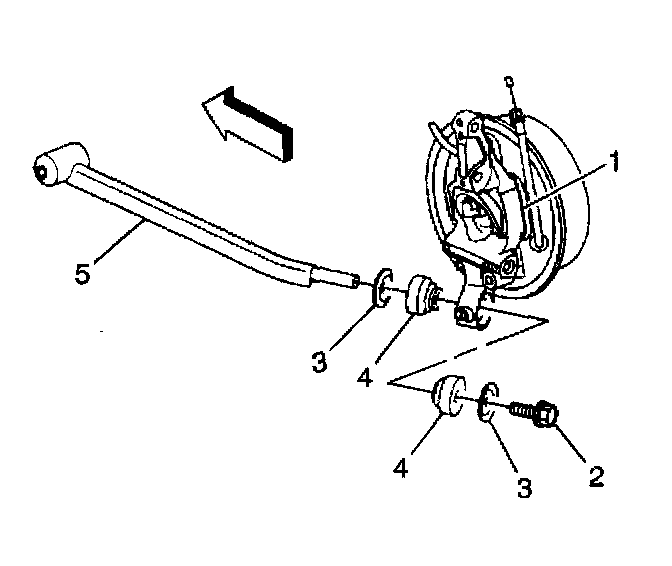 1
5
3
4
4
3
2