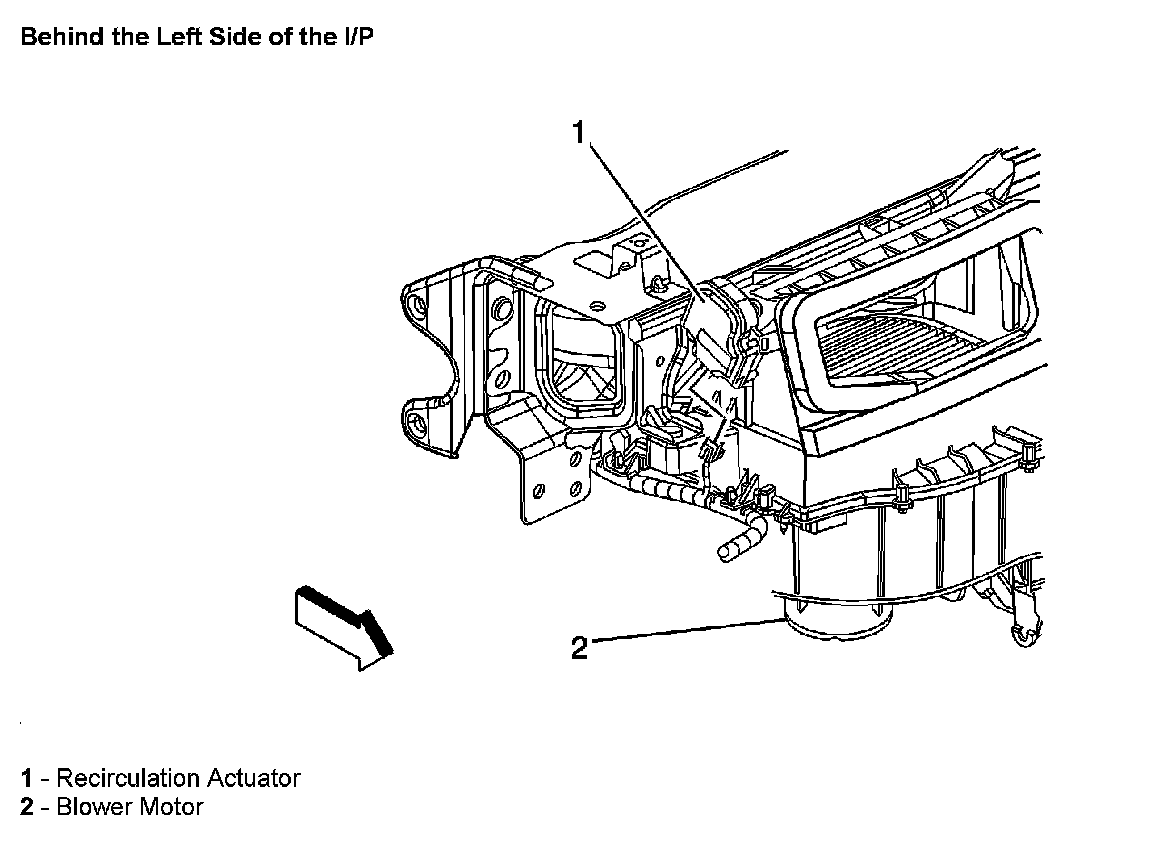 Behind the Left Side of the I/P

1

2

1 - Recirculation Actuator
2 - Blower Motor