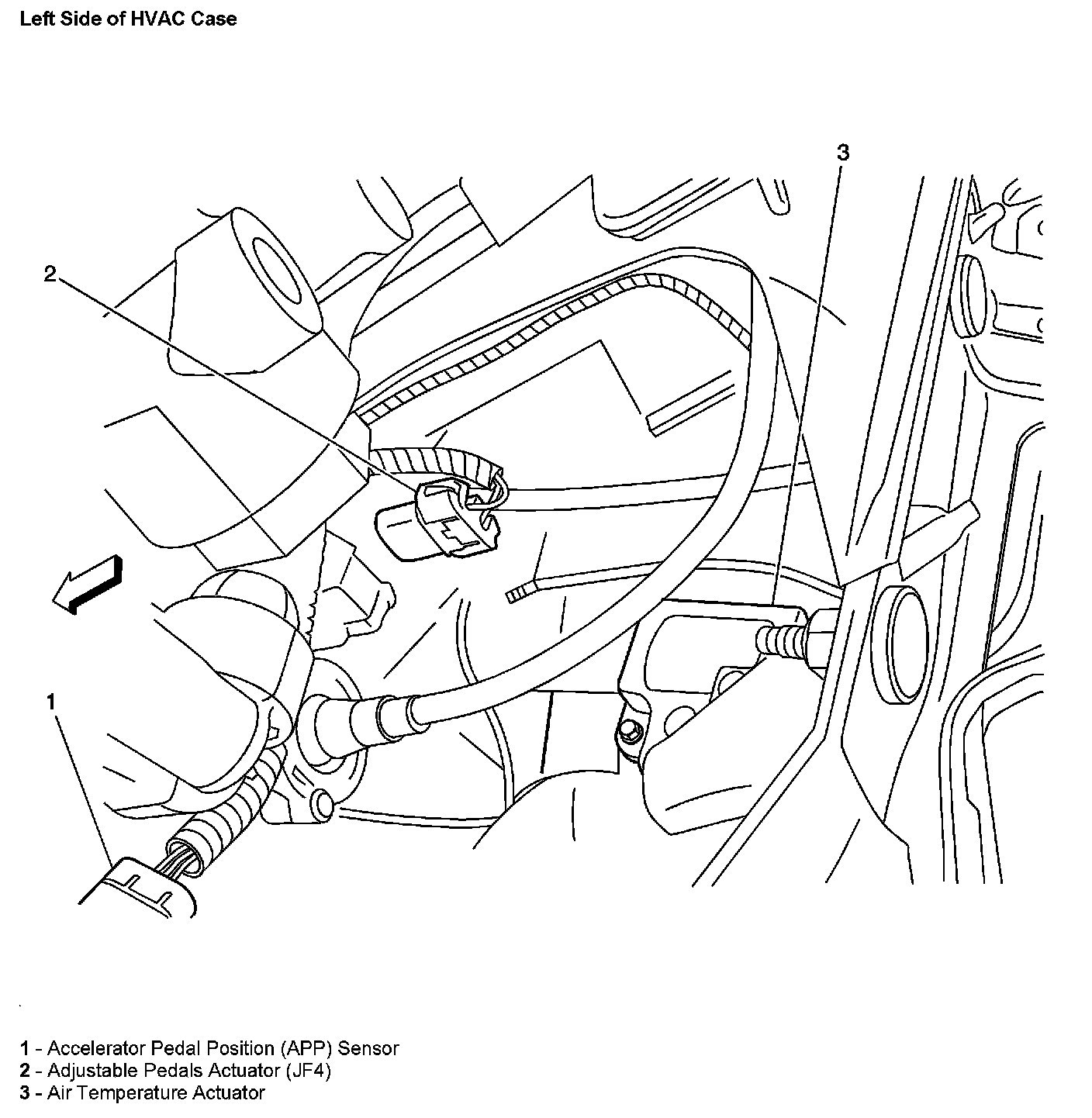 Left Side of HVAC Case

3

2

1

1 - Accelerator Pedal Position (APP) Sensor
2 - Adjustable Pedals Actuator (JF4)
3 - Air Temperature Actuator