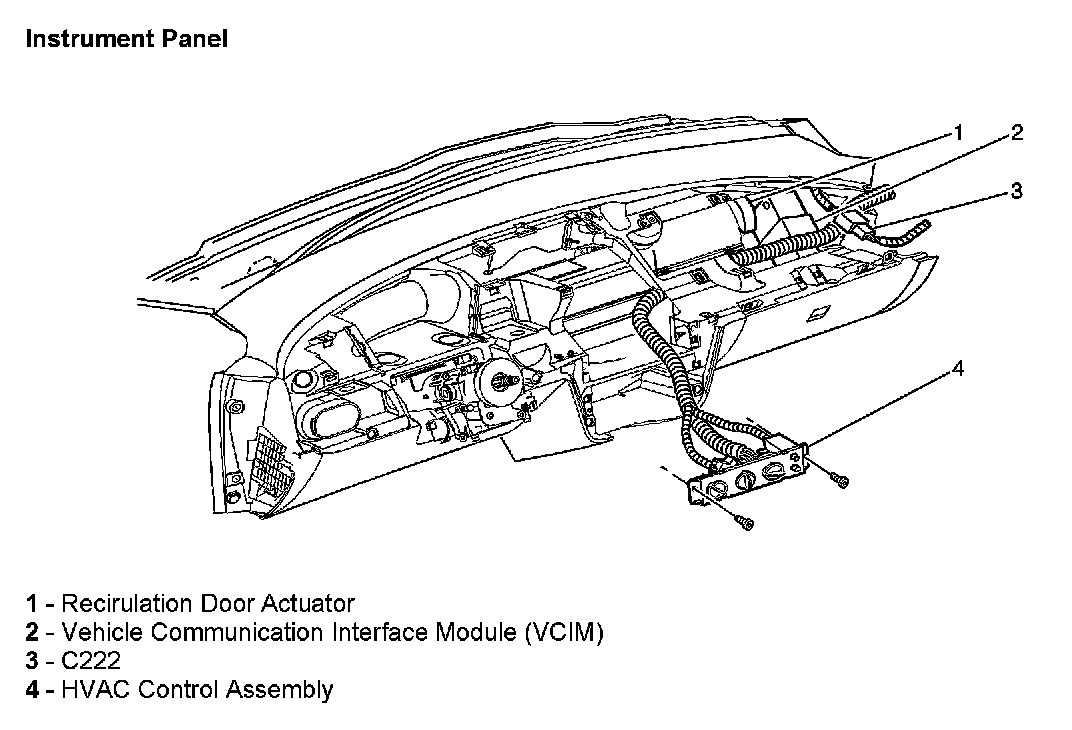 Instrument Panel

1
2
3
4

1 - Recirulation Door Actuator
2 - Vehicle Communication Interface Module (VCIM)
3 - C222
4 - HVAC Control Assembly