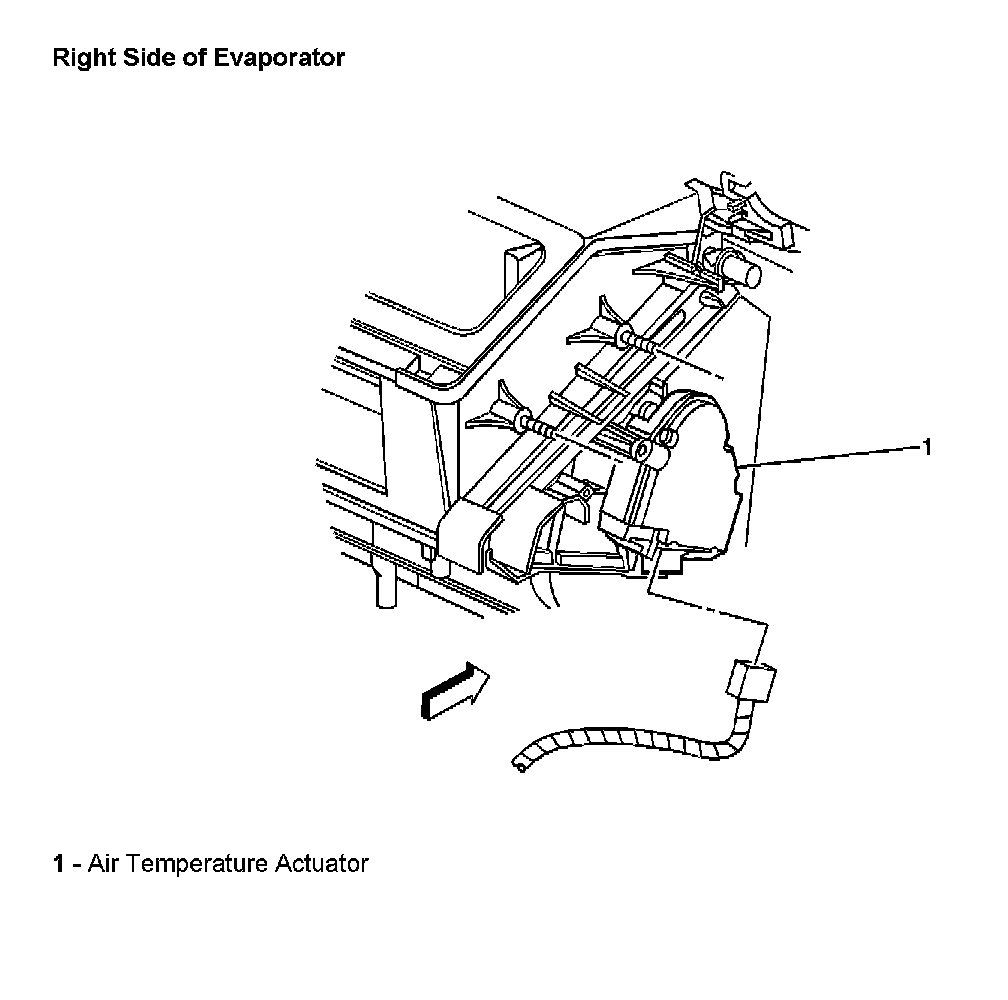 Right Side of Evaporator

1

1 - Air Temperature Actuator