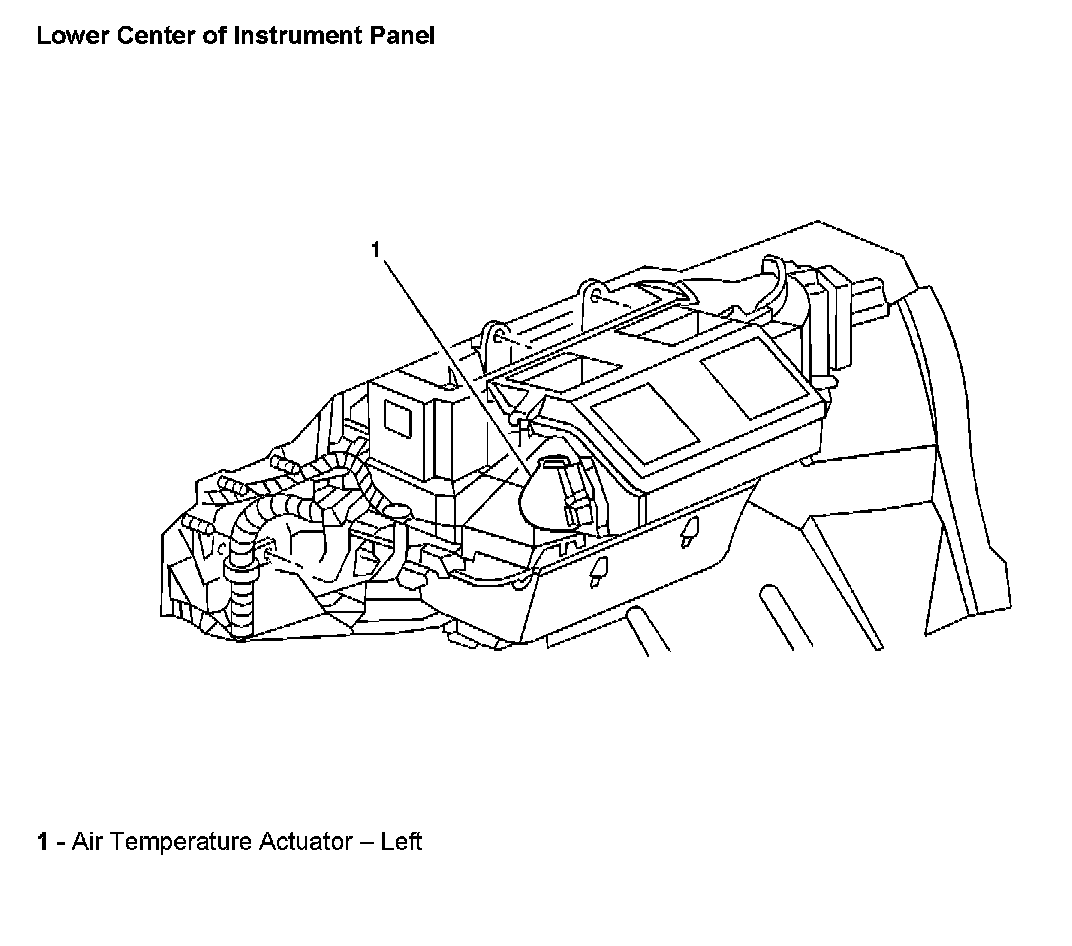 Lower Center of Instrument Panel

1

1 - Air Temperature Actuator – Left