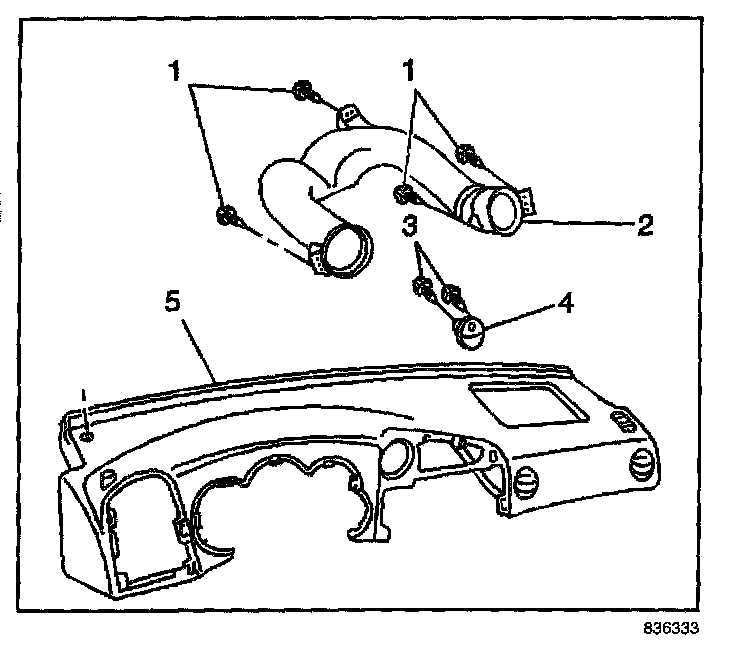 1
1
2
3
4
5
836333