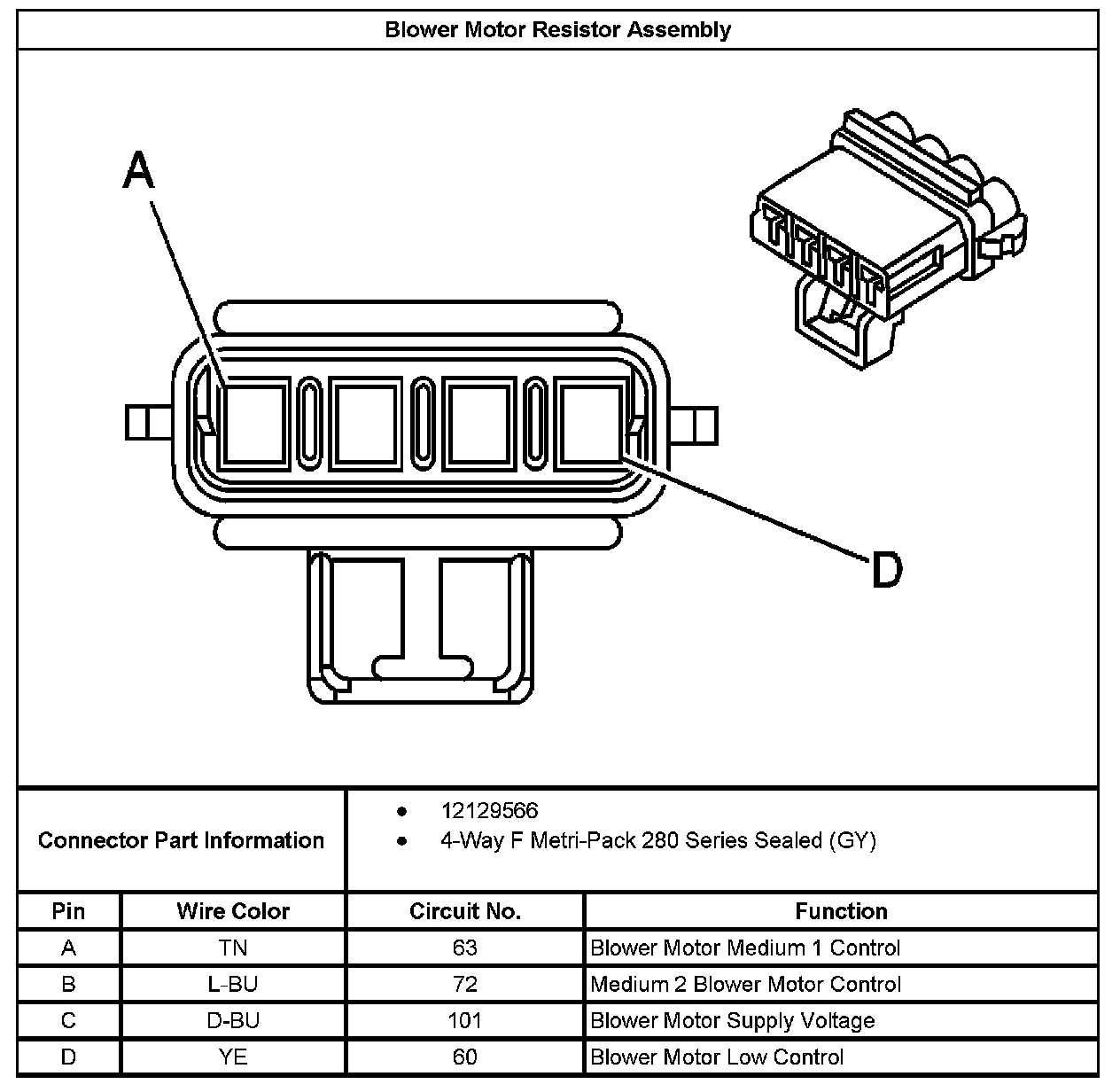 Blower Motor Resistor Assembly

A

D

Connector Part Information

- 12129566
- 4-Way F Metri-Pack 280 Series Sealed (GY)

| Pin | Wire Color | Circuit No. | Function |
|---|---|---|---|
| A | TN | 63 | Blower Motor Medium 1 Control |
| B | L-BU | 72 | Medium 2 Blower Motor Control |
| C | D-BU | 101 | Blower Motor Supply Voltage |
| D | YE | 60 | Blower Motor Low Control |