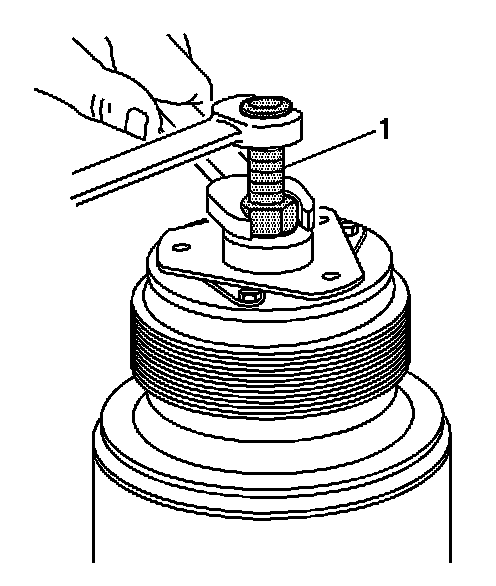 1