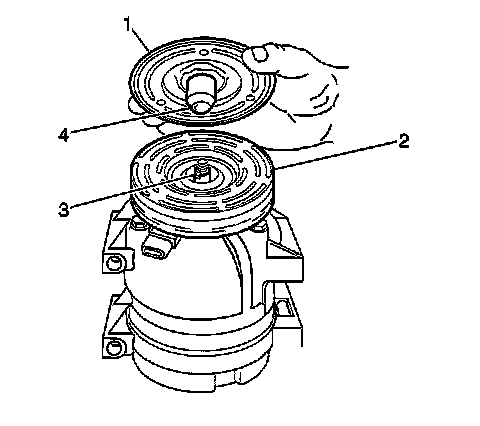 1
4
2
3