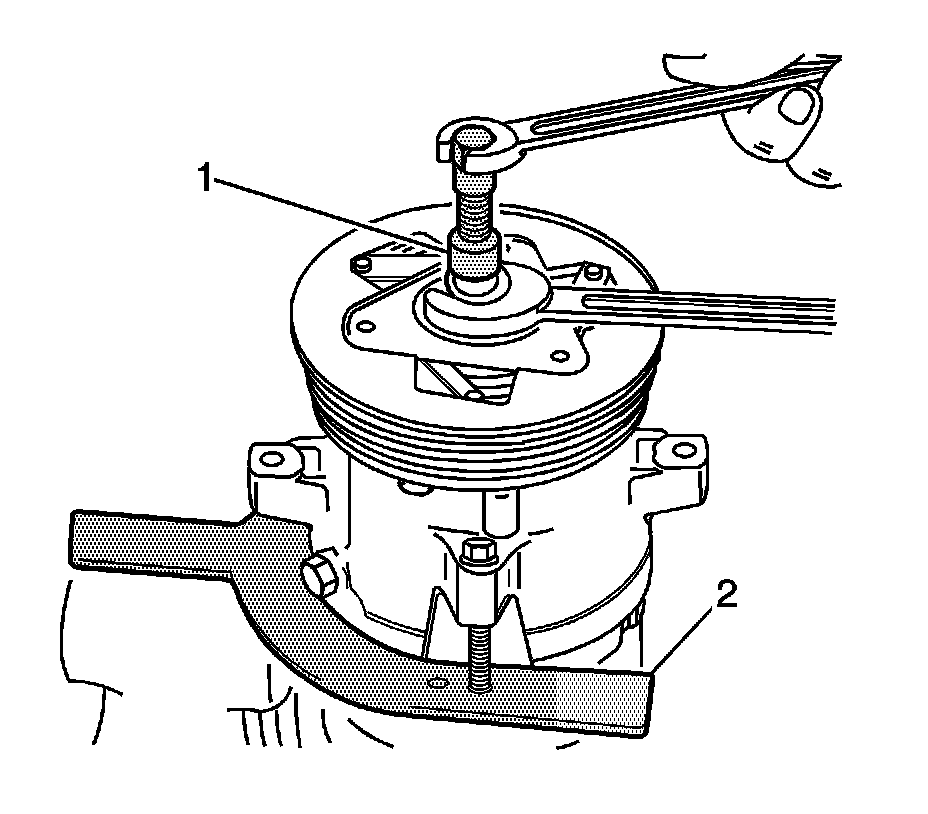 1

2