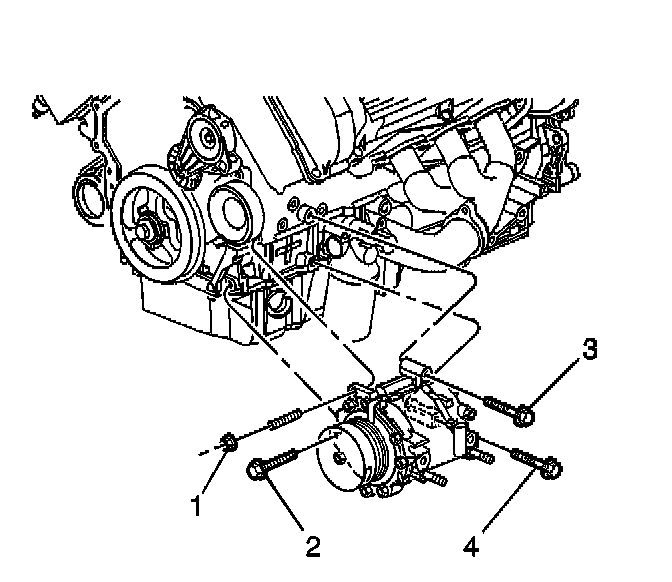 3
1
2
4