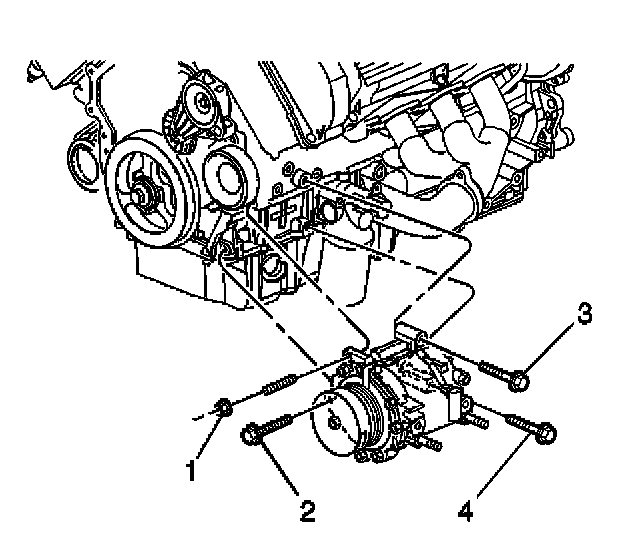 3
1
2
4