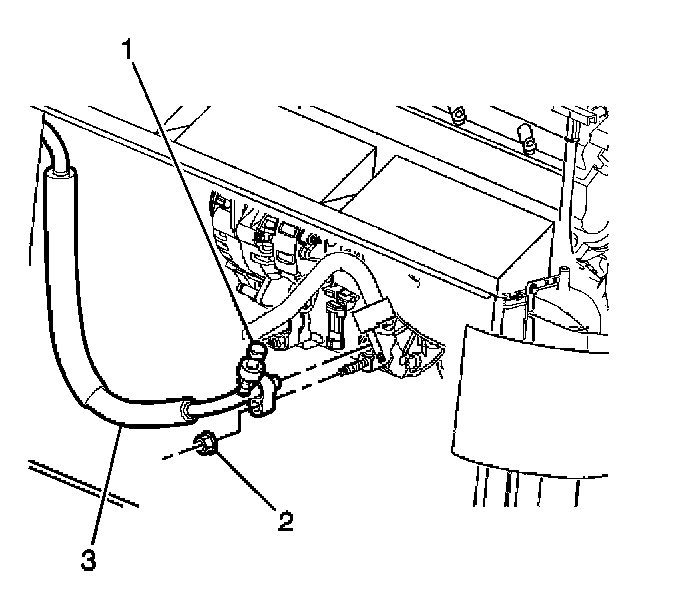 1
2
3