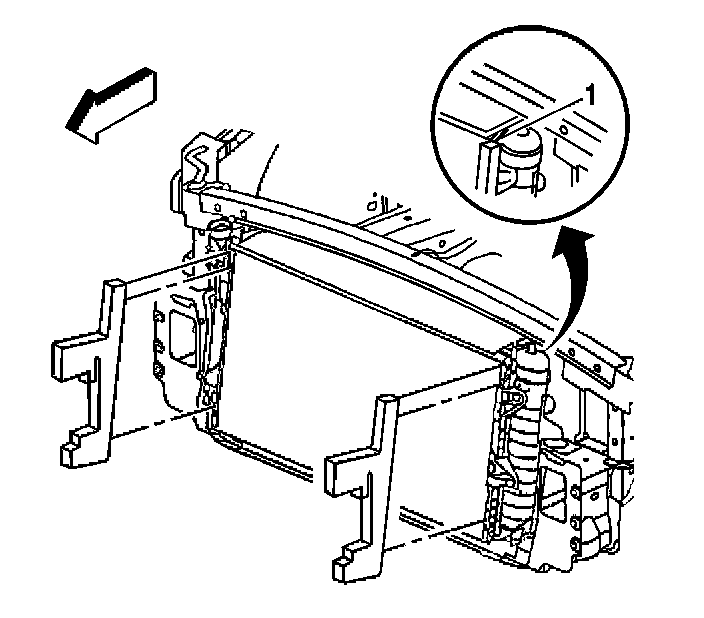 1