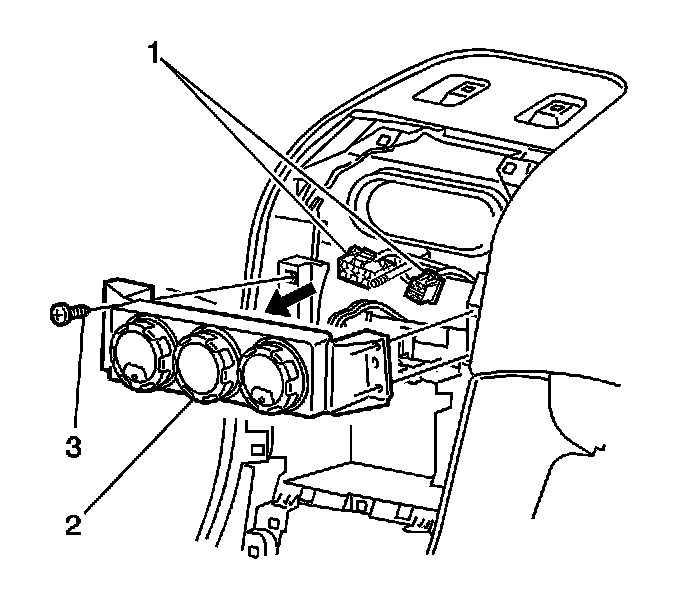 1
3
2