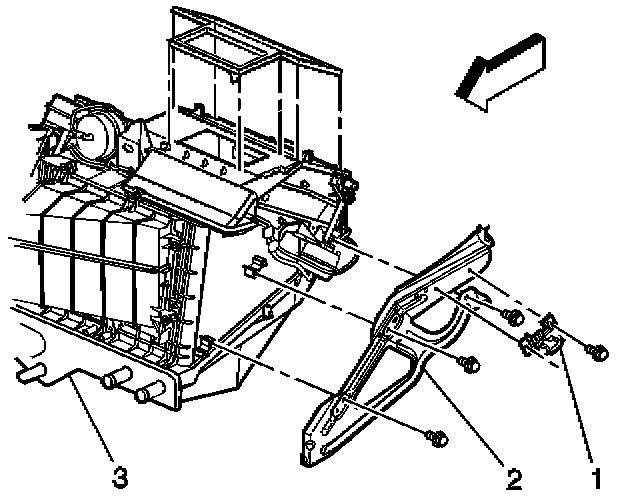 3
2
1