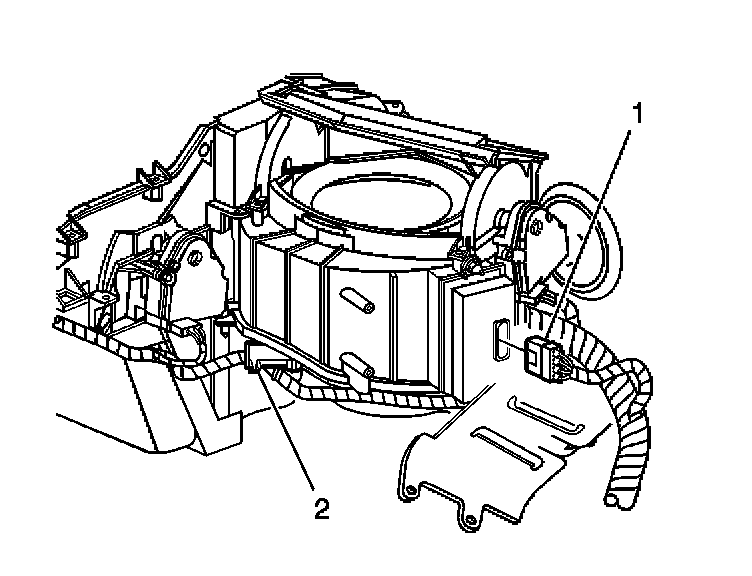 1

2