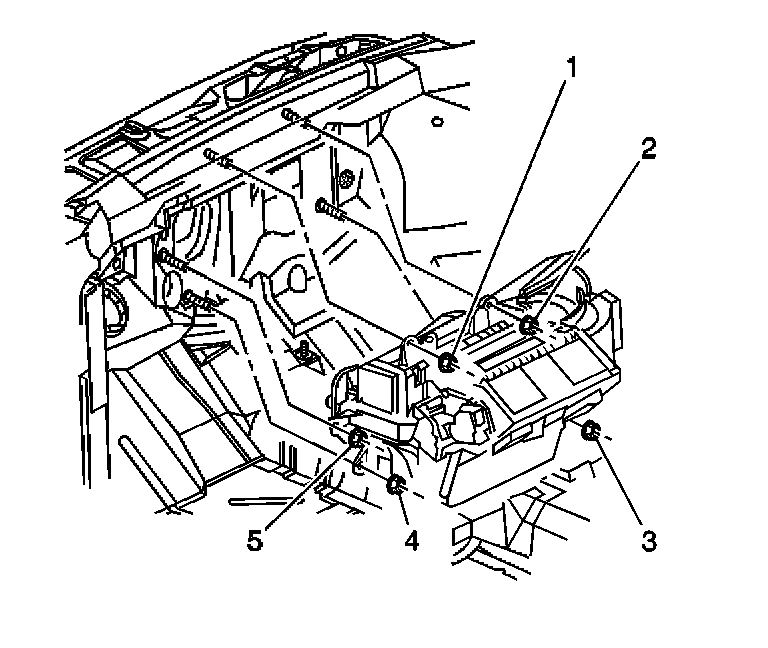 1
2
5
4
3