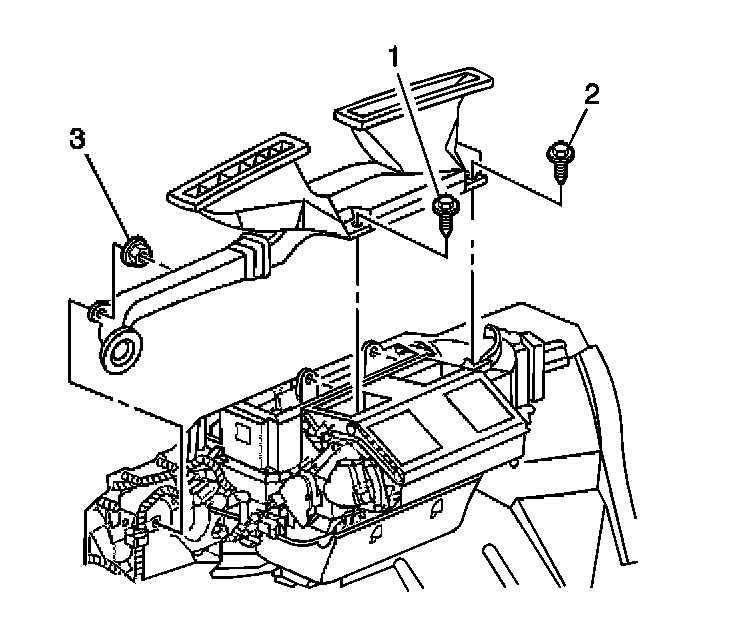 1
2
3