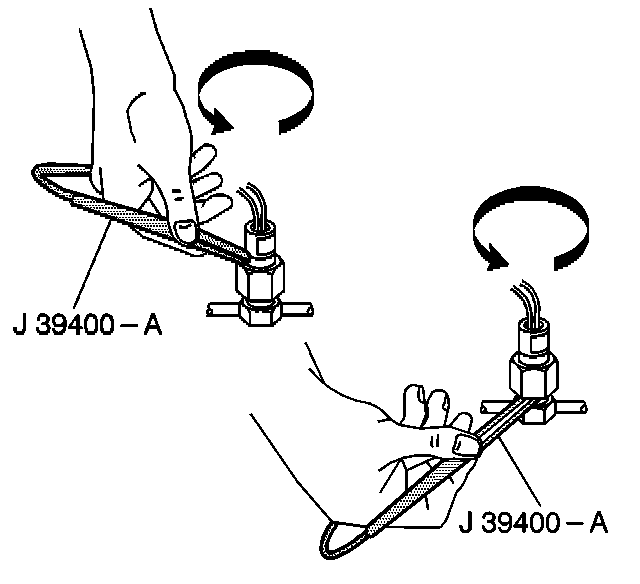 J 39400 – A

J 39400 – A