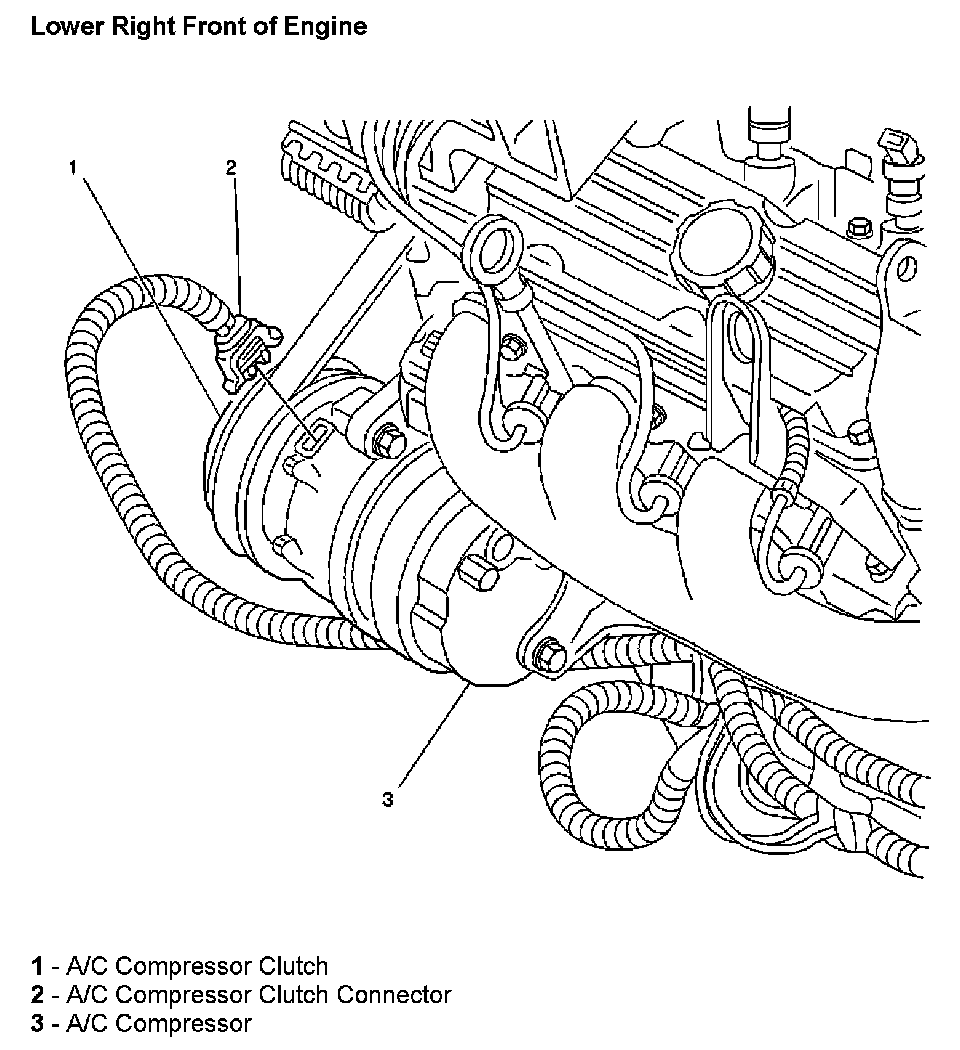 Lower Right Front of Engine

1

2

3

1 - A/C Compressor Clutch
2 - A/C Compressor Clutch Connector
3 - A/C Compressor