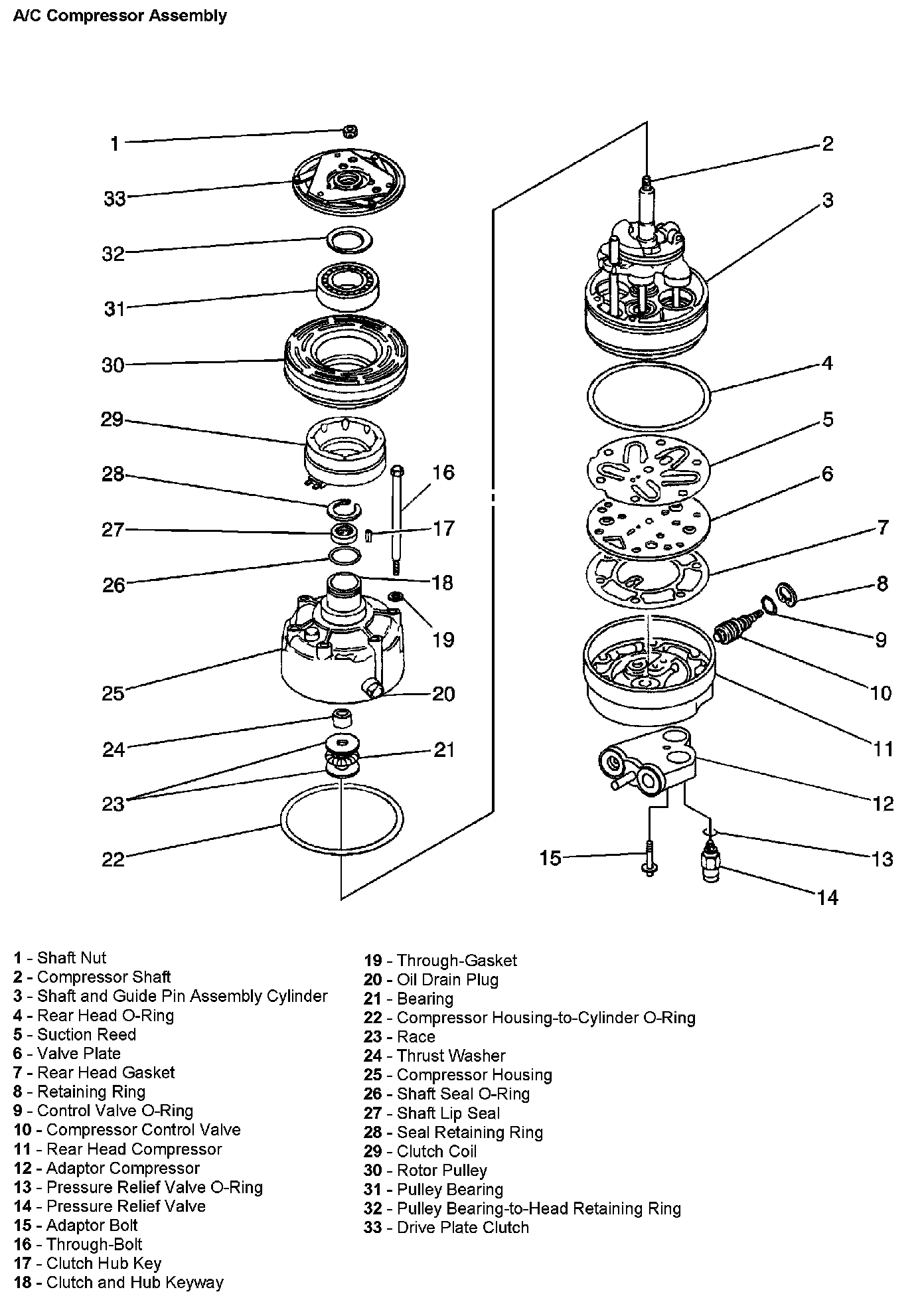 A/C Compressor Assembly

1
33
32
31
30
29
28
27
26
25
24
23
22
16
17
18
19
20
21
2
3
4
5
6
7
8
9
10
11
12
13
14
15

1 - Shaft Nut
2 - Compressor Shaft
3 - Shaft and Guide Pin Assembly Cylinder
4 - Rear Head O-Ring
5 - Suction Reed
6 - Valve Plate
7 - Rear Head Gasket
8 - Retaining Ring
9 - Control Valve O-Ring
10 - Compressor Control Valve
11 - Rear Head Compressor
12 - Adaptor Compressor
13 - Pressure Relief Valve O-Ring
14 - Pressure Relief Valve
15 - Adaptor Bolt
16 - Through-Bolt
17 - Clutch Hub Key
18 - Clutch and Hub Keyway

19 - Through-Gasket
20 - Oil Drain Plug
21 - Bearing
22 - Compressor Housing-to-Cylinder O-Ring
23 - Race
24 - Thrust Washer
25 - Compressor Housing
26 - Shaft Seal O-Ring
27 - Shaft Lip Seal
28 - Seal Retaining Ring
29 - Clutch Coil
30 - Rotor Pulley
31 - Pulley Bearing
32 - Pulley Bearing-to-Head Retaining Ring
33 - Drive Plate Clutch