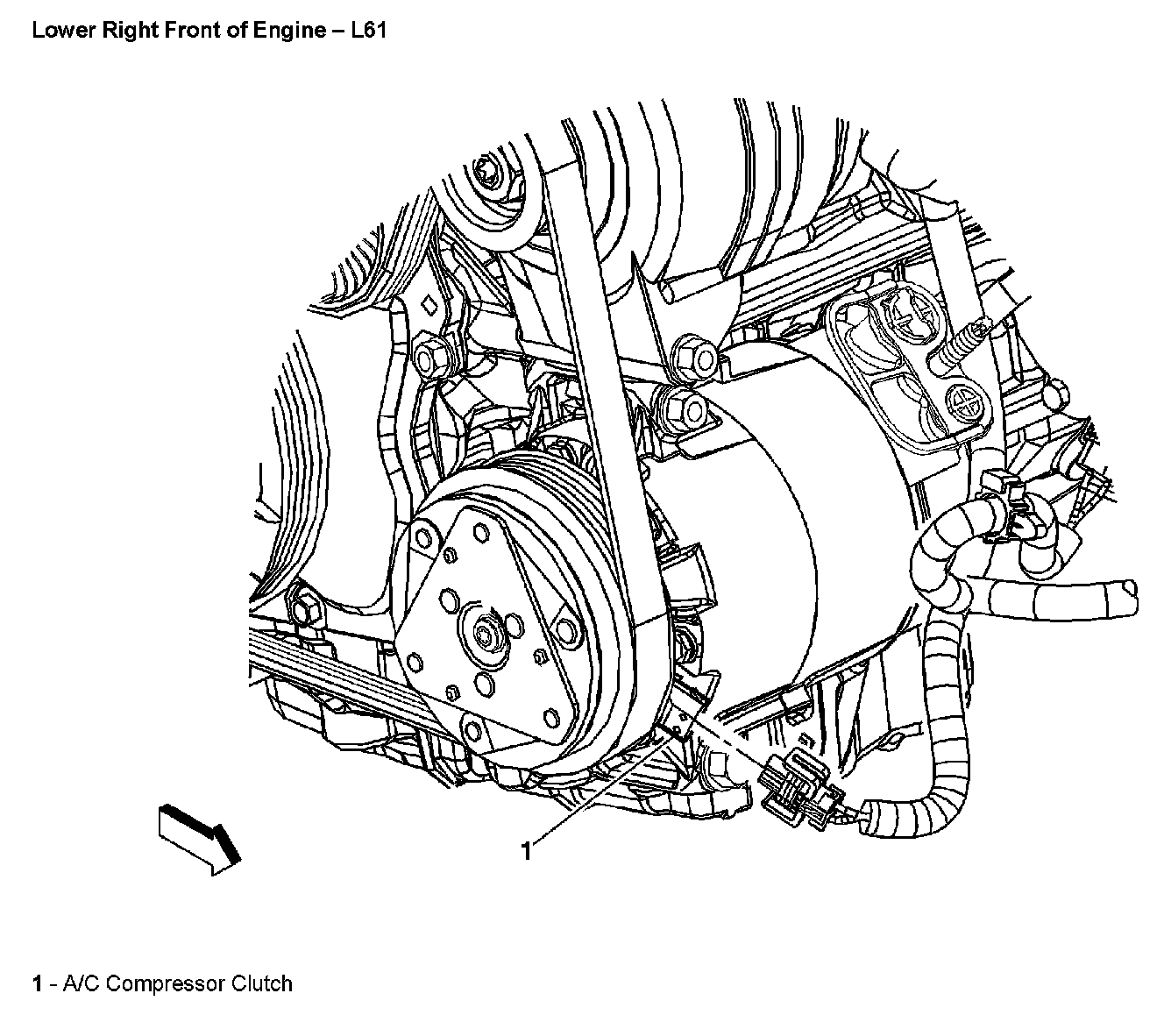 Lower Right Front of Engine – L61

1

1 - A/C Compressor Clutch