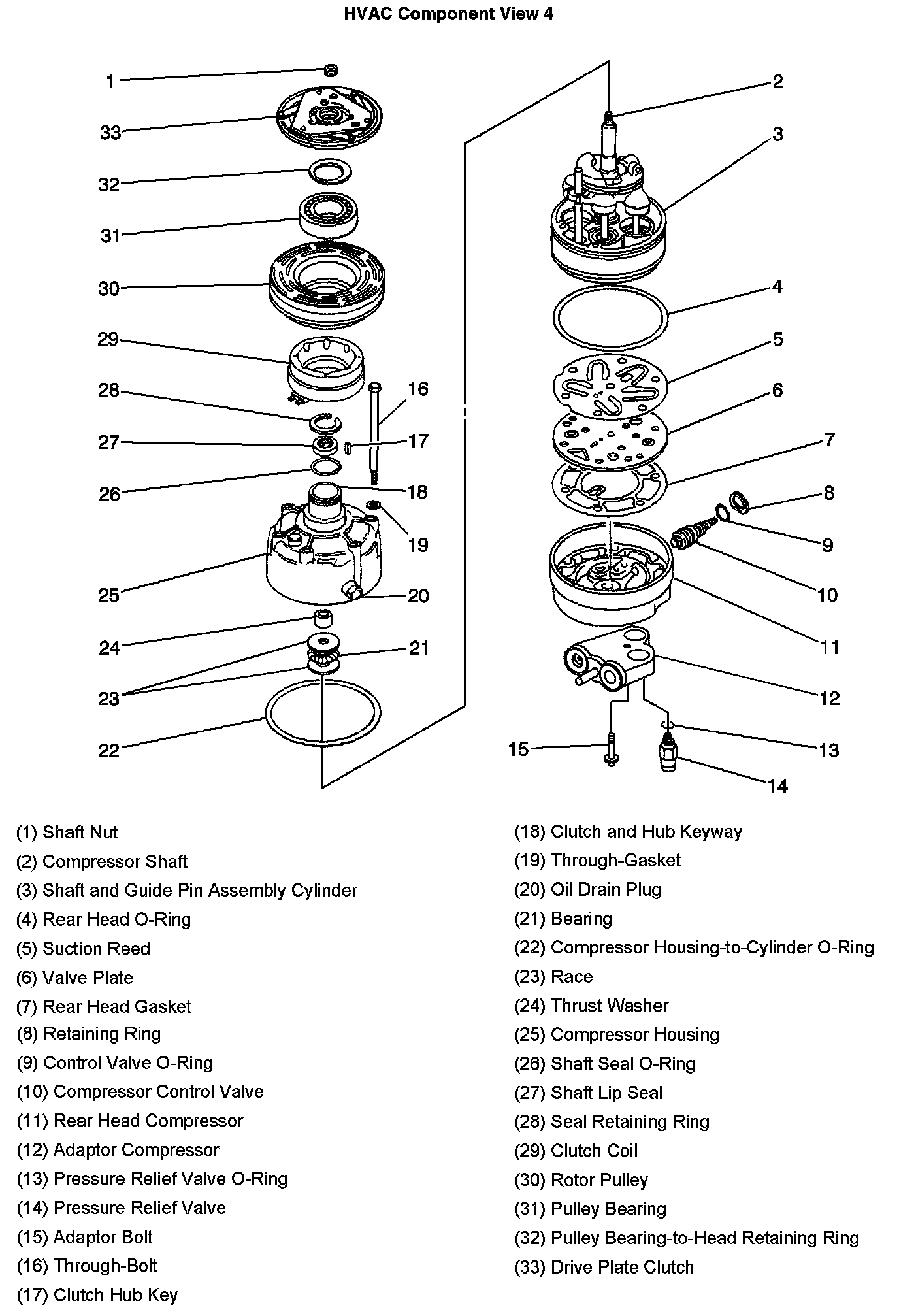 HVAC Component View 4

1
33
32
31
30
29
28
27
26
25
24
23
22
16
17
18
19
20
21
2
3
4
5
6
7
8
9
10
11
12
13
14
15

(1) Shaft Nut
(2) Compressor Shaft
(3) Shaft and Guide Pin Assembly Cylinder
(4) Rear Head O-Ring
(5) Suction Reed
(6) Valve Plate
(7) Rear Head Gasket
(8) Retaining Ring
(9) Control Valve O-Ring
(10) Compressor Control Valve
(11) Rear Head Compressor
(12) Adaptor Compressor
(13) Pressure Relief Valve O-Ring
(14) Pressure Relief Valve
(15) Adaptor Bolt
(16) Through-Bolt
(17) Clutch Hub Key

(18) Clutch and Hub Keyway
(19) Through-Gasket
(20) Oil Drain Plug
(21) Bearing
(22) Compressor Housing-to-Cylinder O-Ring
(23) Race
(24) Thrust Washer
(25) Compressor Housing
(26) Shaft Seal O-Ring
(27) Shaft Lip Seal
(28) Seal Retaining Ring
(29) Clutch Coil
(30) Rotor Pulley
(31) Pulley Bearing
(32) Pulley Bearing-to-Head Retaining Ring
(33) Drive Plate Clutch