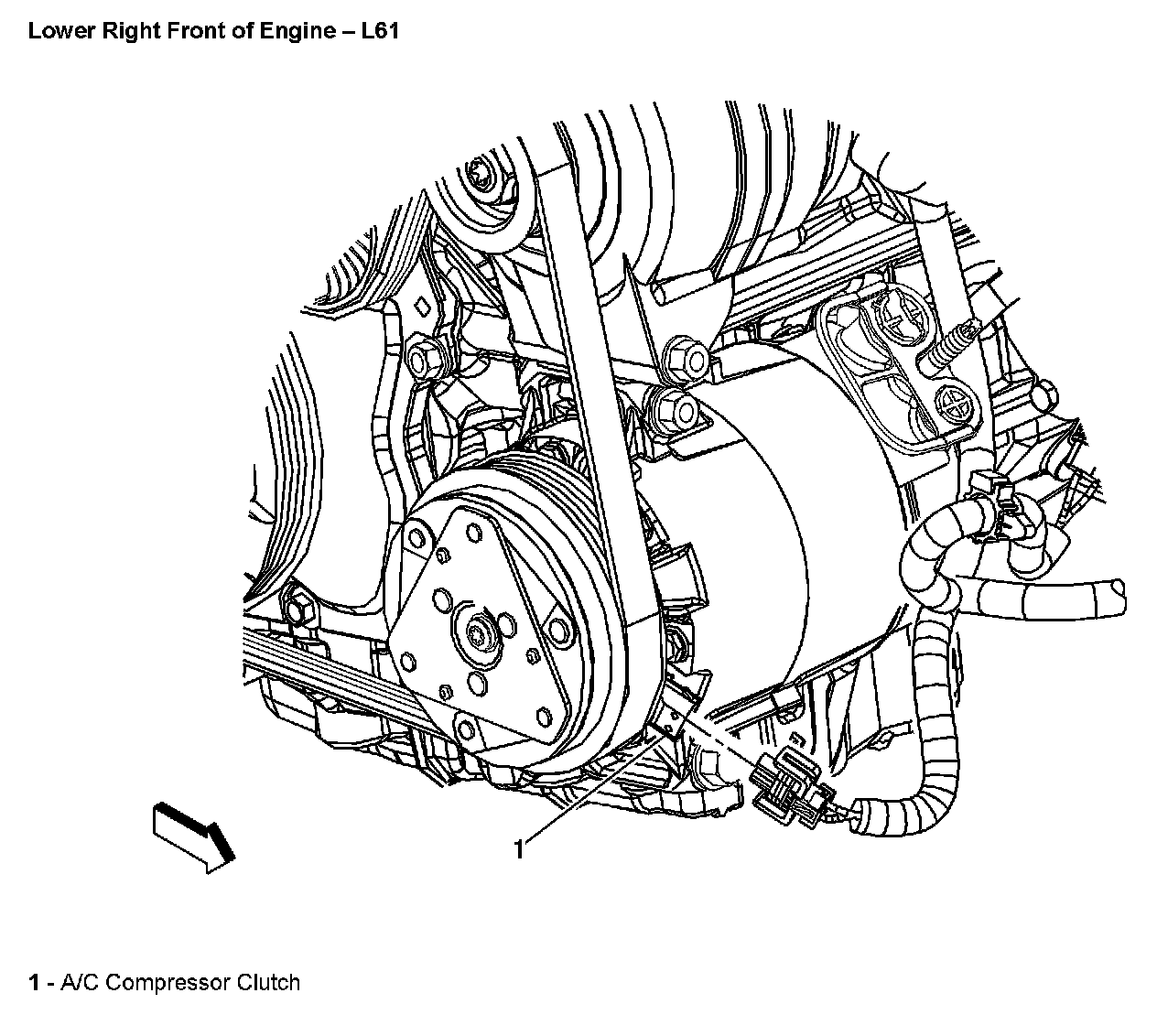 Lower Right Front of Engine – L61

1

1 - A/C Compressor Clutch