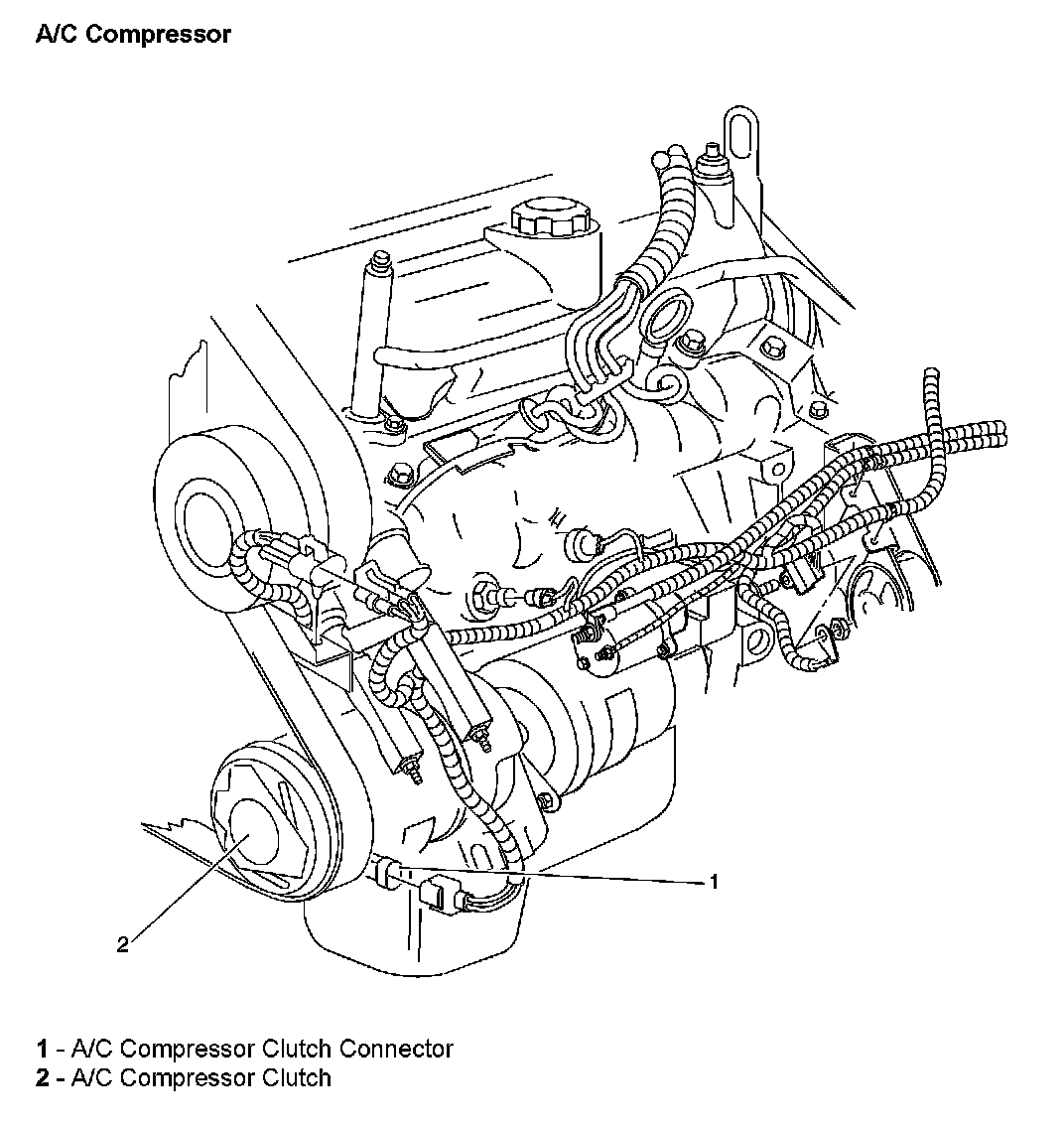 A/C Compressor

1

2

1 - A/C Compressor Clutch Connector
2 - A/C Compressor Clutch