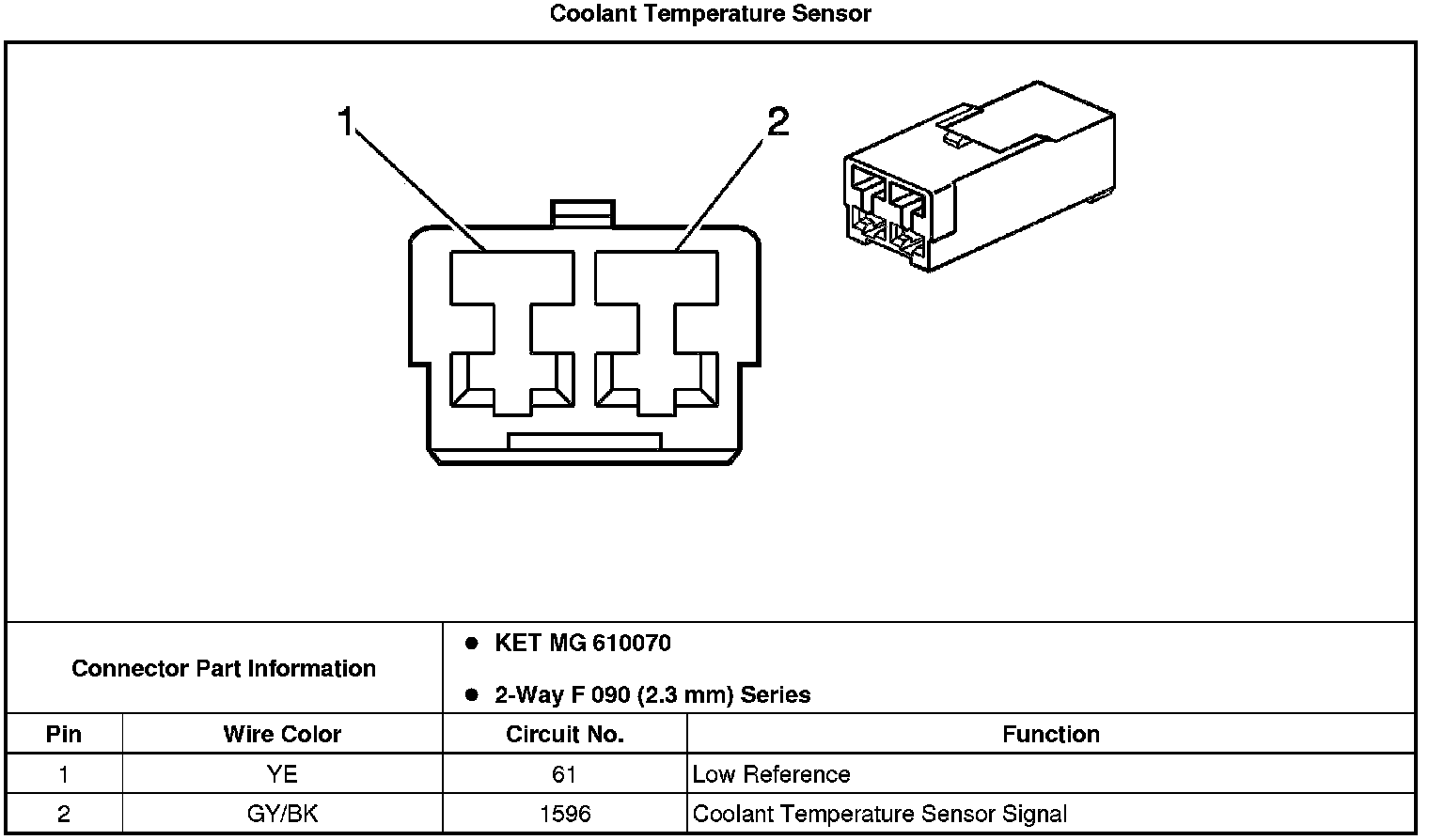 Coolant Temperature Sensor

1

2

Connector Part Information

- KET MG 610070
- 2-Way F 090 (2.3 mm) Series

| Pin | Wire Color | Circuit No. | Function |
|---|---|---|---|
| 1 | YE | 61 | Low Reference |
| 2 | GY/BK | 1596 | Coolant Temperature Sensor Signal |