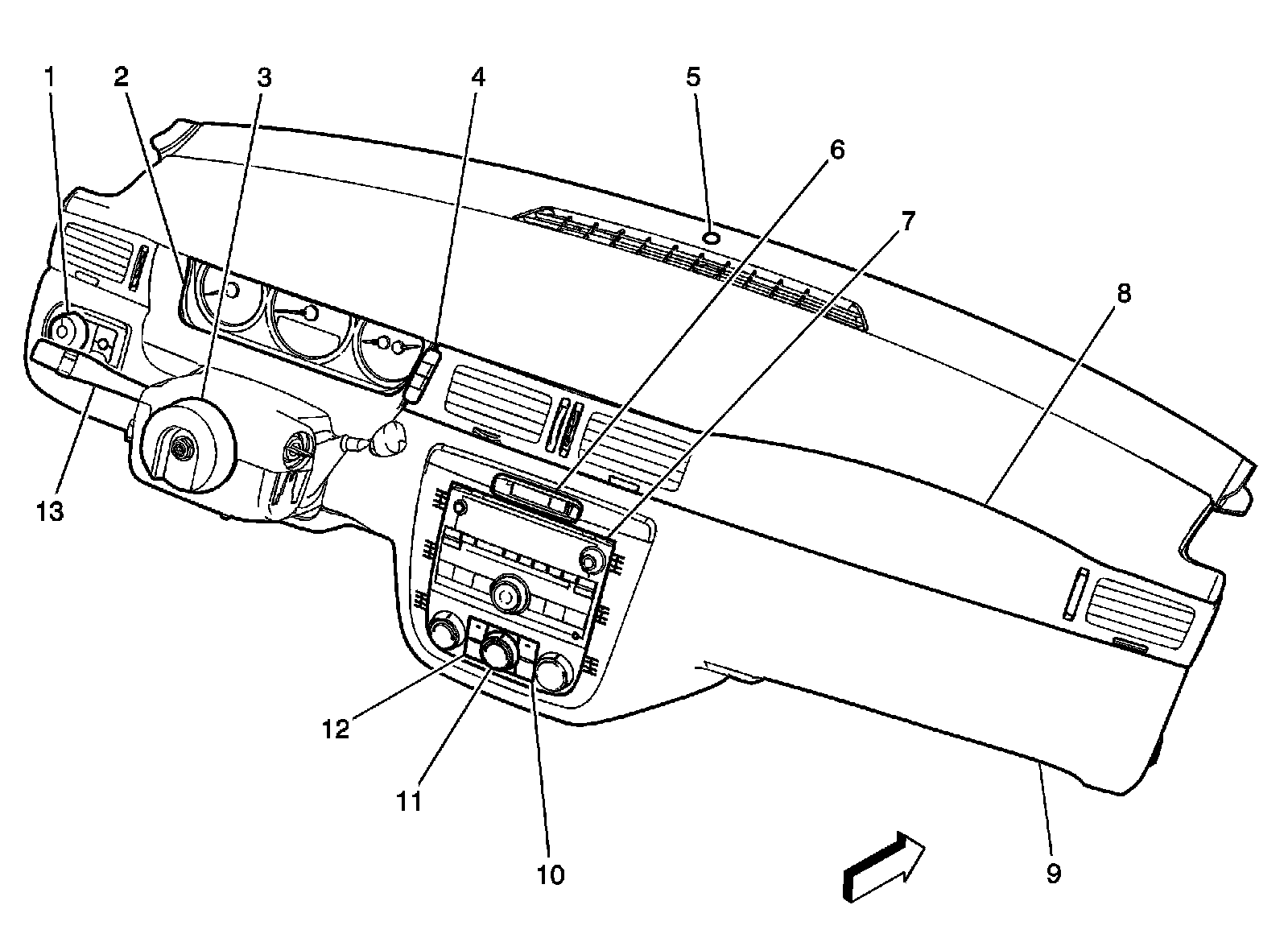 1
2
3
4
5
6
7
8
13
12
11
10
9