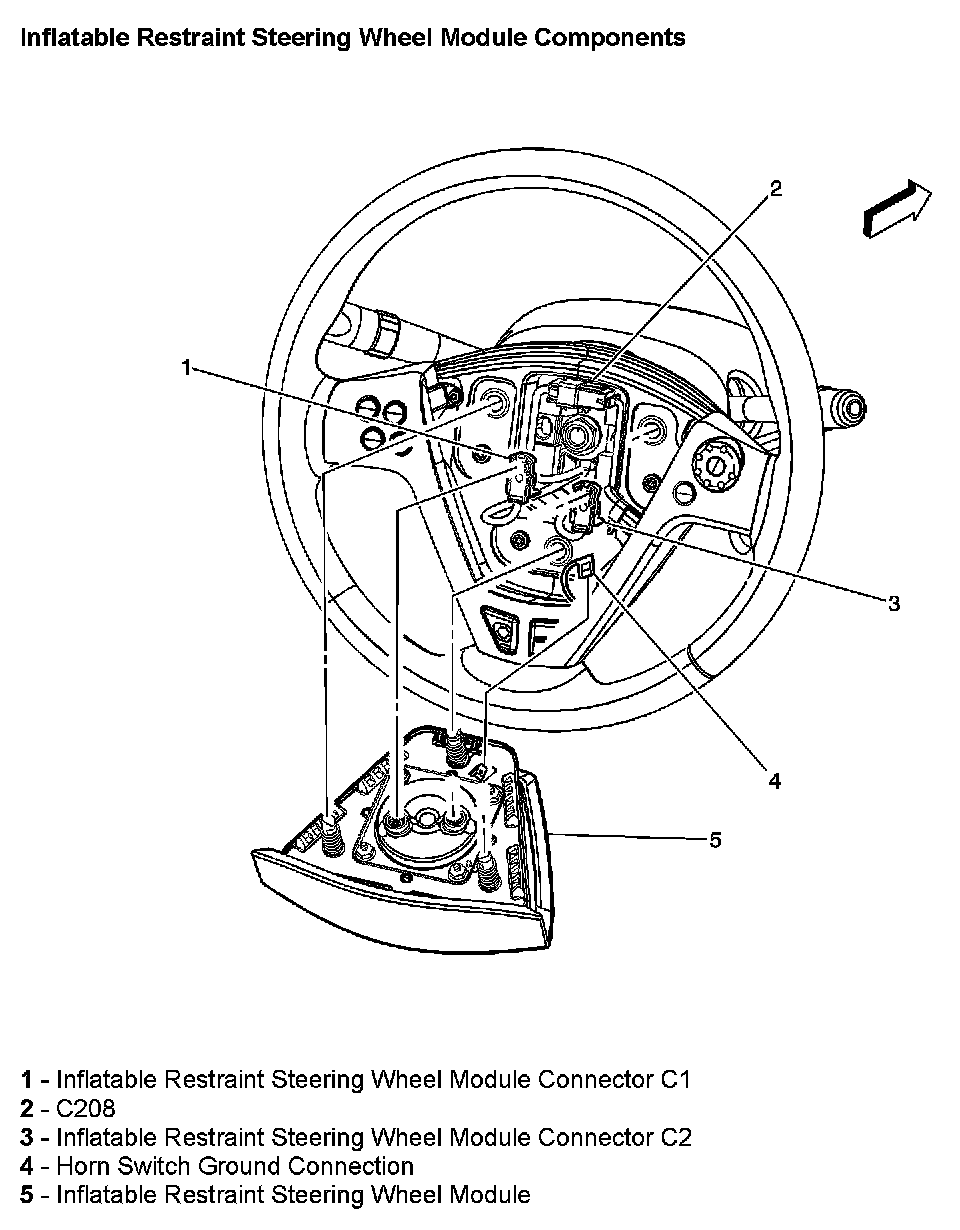 Inflatable Restraint Steering Wheel Module Components

2

1

3

4

5

1 - Inflatable Restraint Steering Wheel Module Connector C1
2 - C208
3 - Inflatable Restraint Steering Wheel Module Connector C2
4 - Horn Switch Ground Connection
5 - Inflatable Restraint Steering Wheel Module