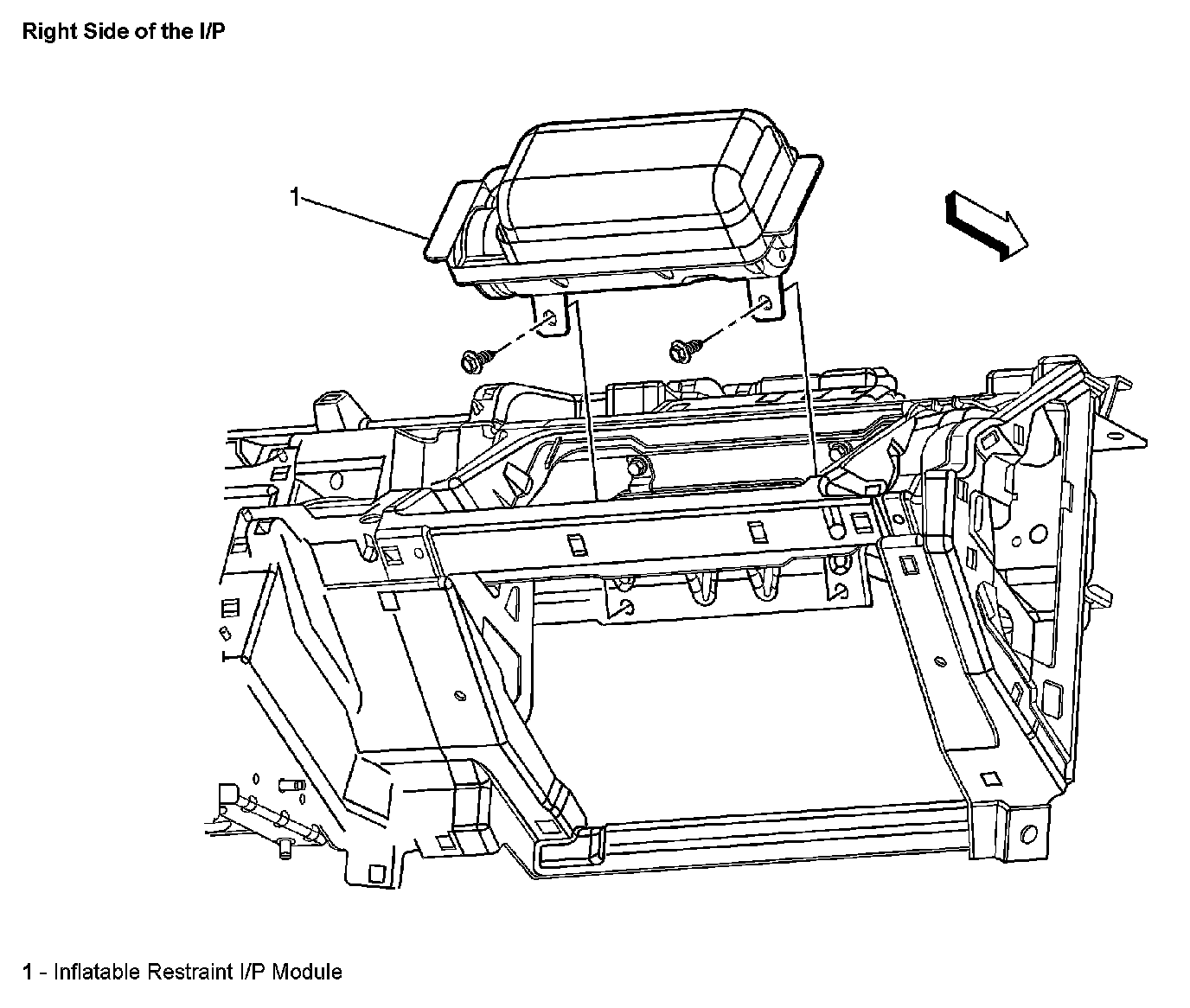 Right Side of the I/P

1

1 - Inflatable Restraint I/P Module