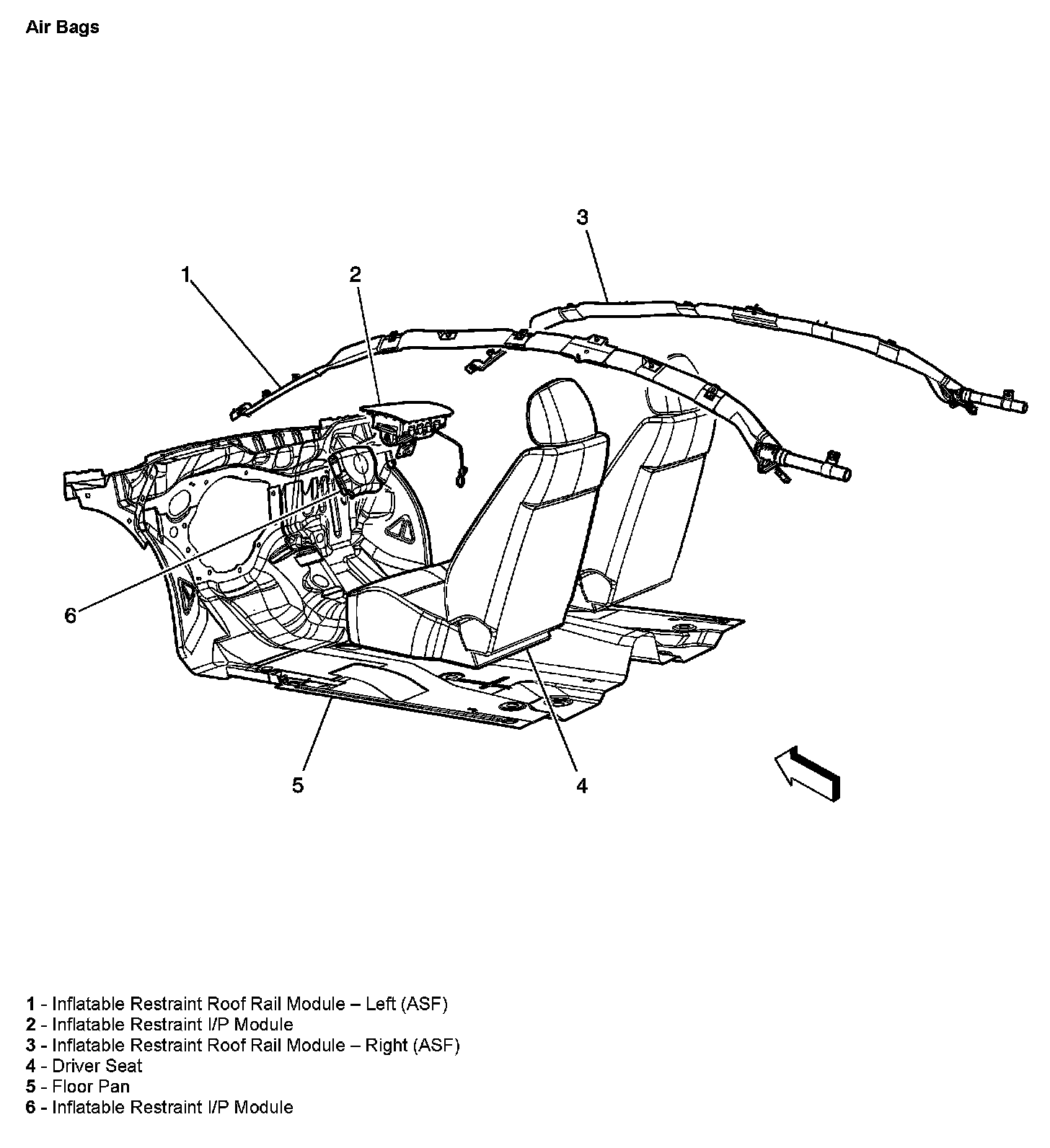 Air Bags

3
1
2
6
5
4

1 - Inflatable Restraint Roof Rail Module – Left (ASF)
2 - Inflatable Restraint I/P Module
3 - Inflatable Restraint Roof Rail Module – Right (ASF)
4 - Driver Seat
5 - Floor Pan
6 - Inflatable Restraint I/P Module