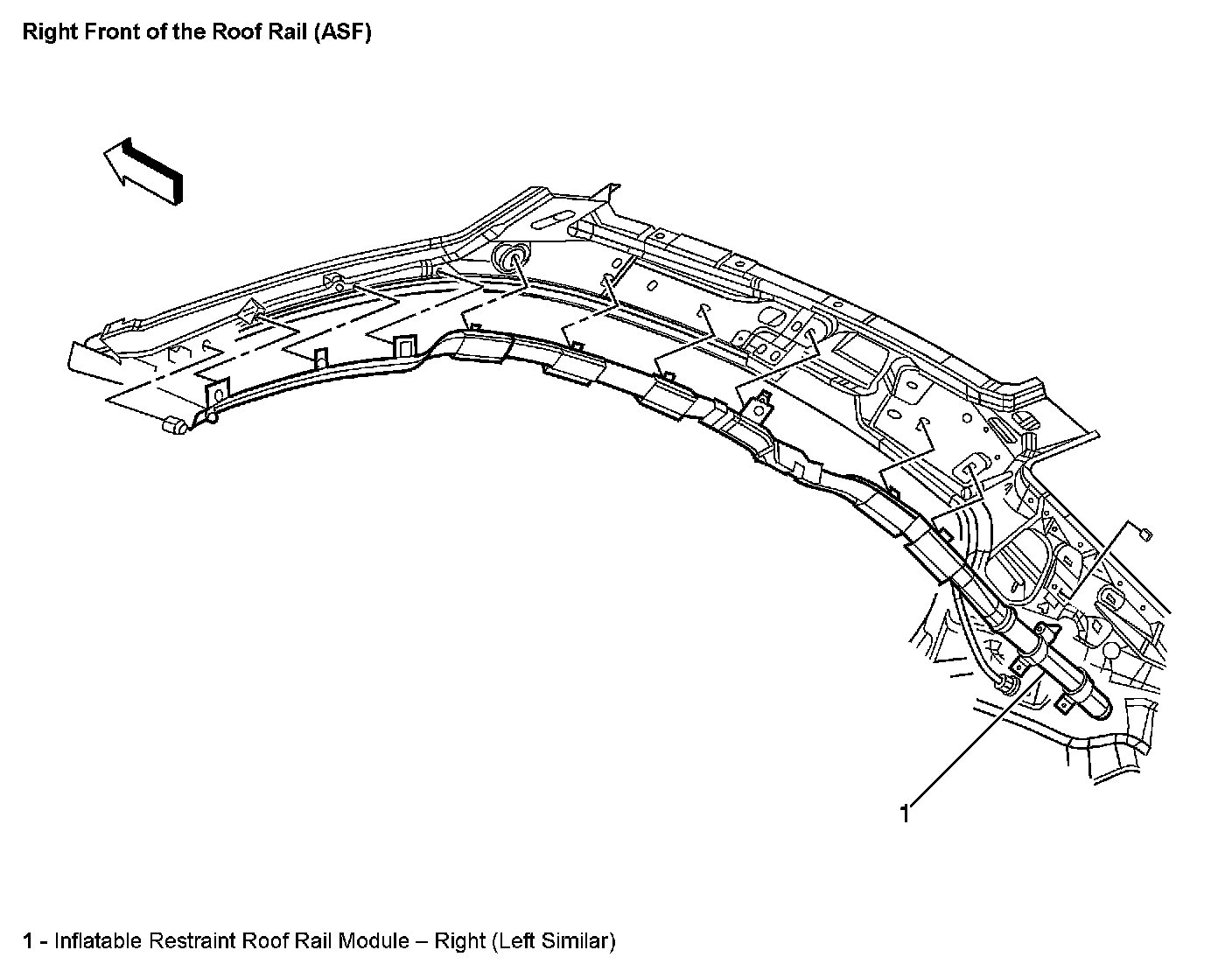 Right Front of the Roof Rail (ASF)

1

1 - Inflatable Restraint Roof Rail Module – Right (Left Similar)