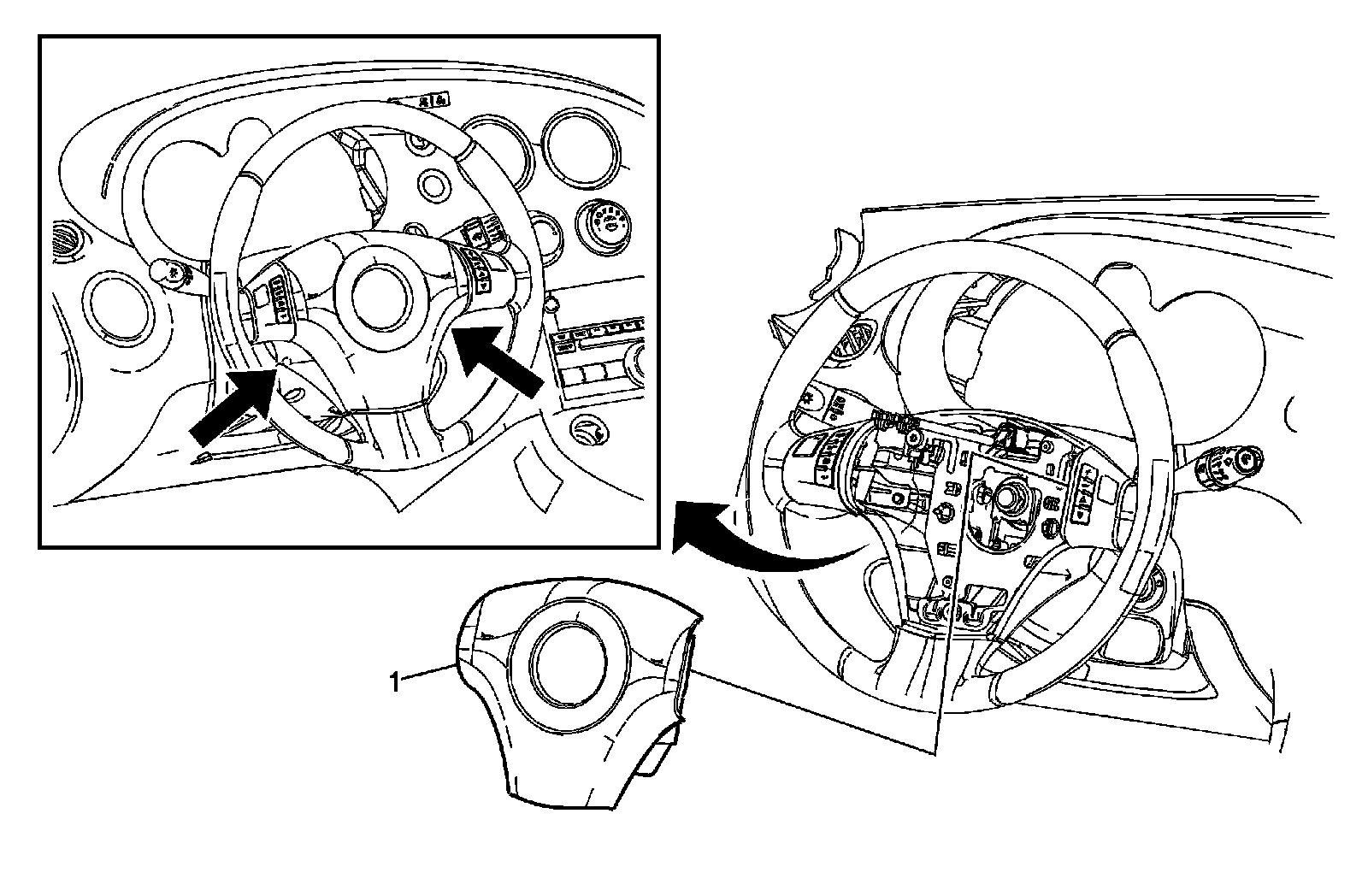 1