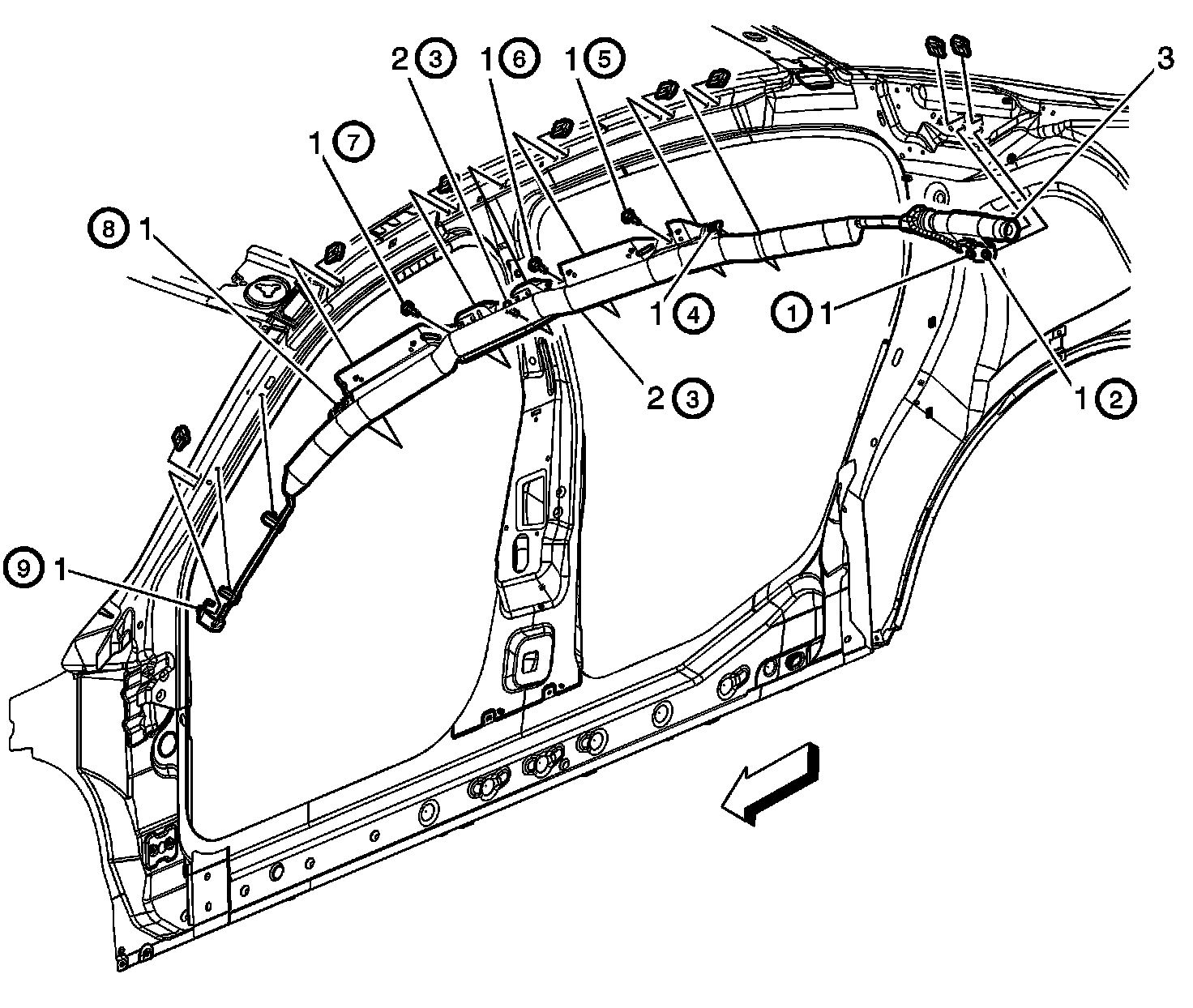 2 3
1 6
1 5
3
1 7
8 1
1 4
1 1
2 3
1 2
9 1